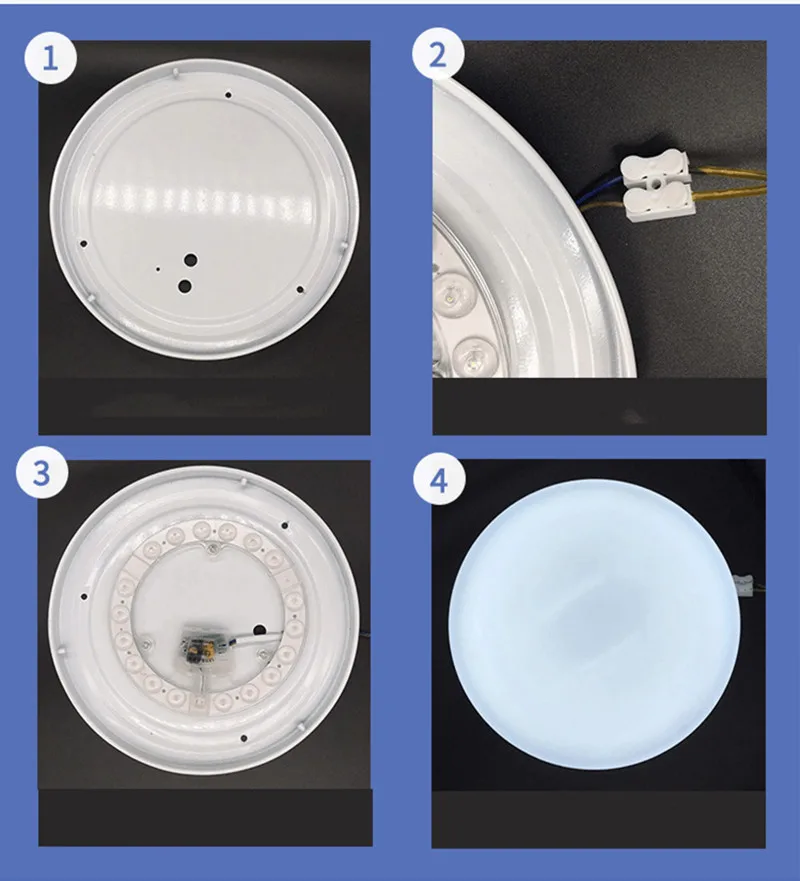 1

2

3

4