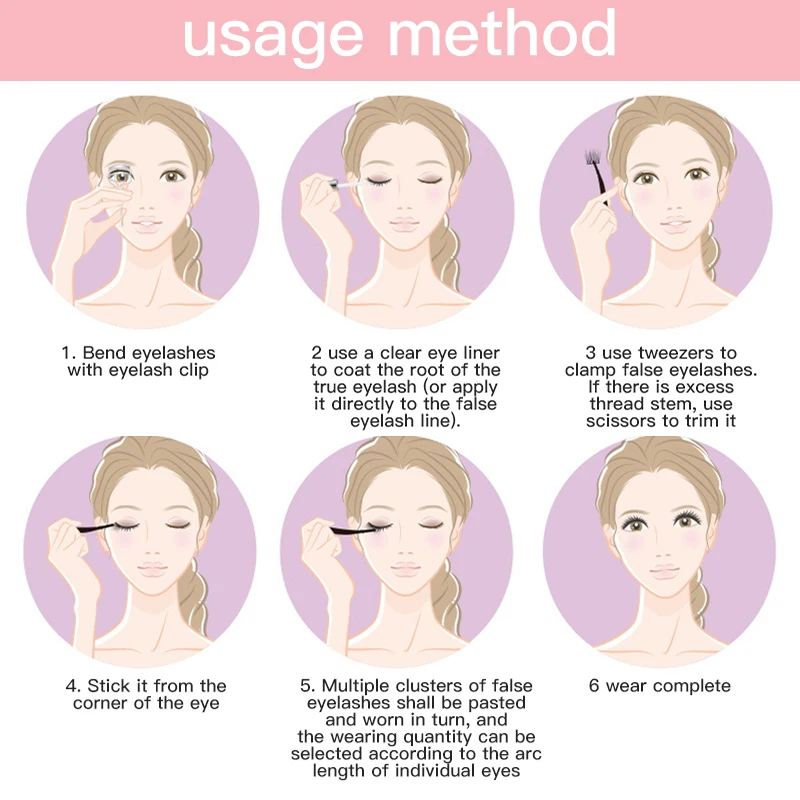 usage method

1. Bend eyelashes with eyelash clip

2 use a clear eye liner to coat the root of the true eyelash (or apply it directly to the false eyelash line).

3 use tweezers to clamp false eyelashes. If there is excess thread stem, use scissors to trim it

4. Stick it from the corner of the eye

5. Multiple clusters of false eyelashes shall be pasted and worn in turn, and the wearing quantity can be selected according to the arc length of individual eyes

6 wear complete