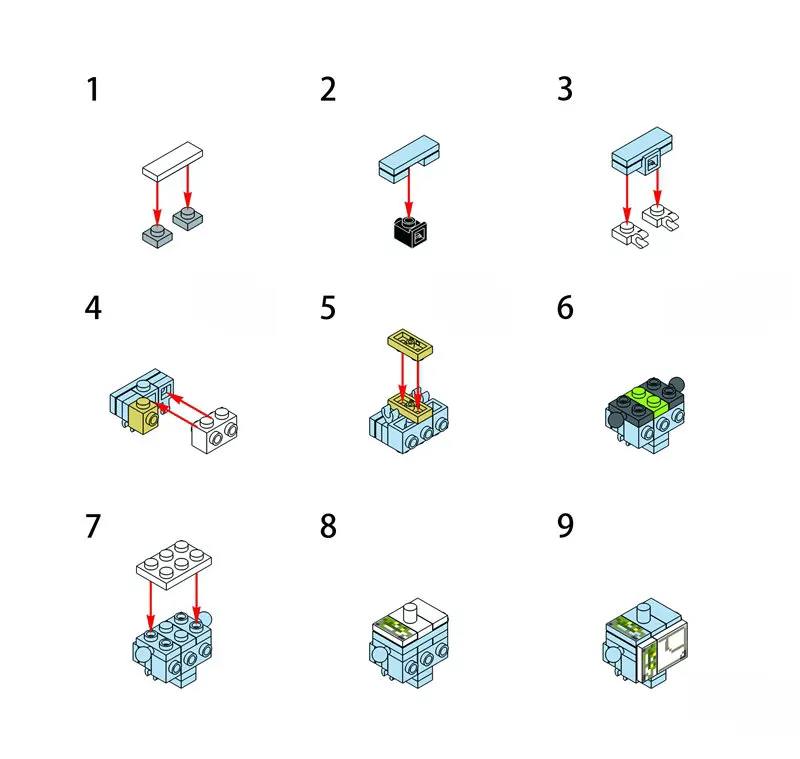 1

2

3

4

5

6

7

8

9