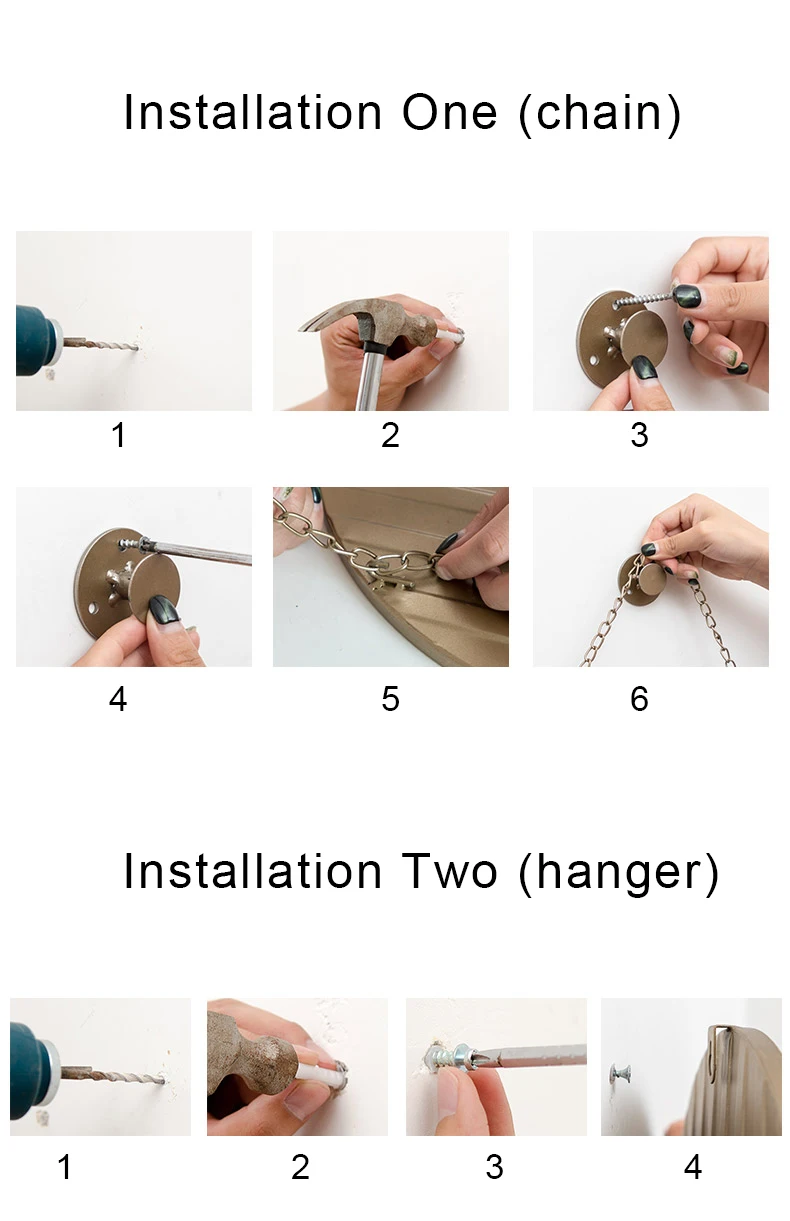 Installation One (chain)

1

2

3

4

5

6

Installation Two (hanger)

1

2

3

4