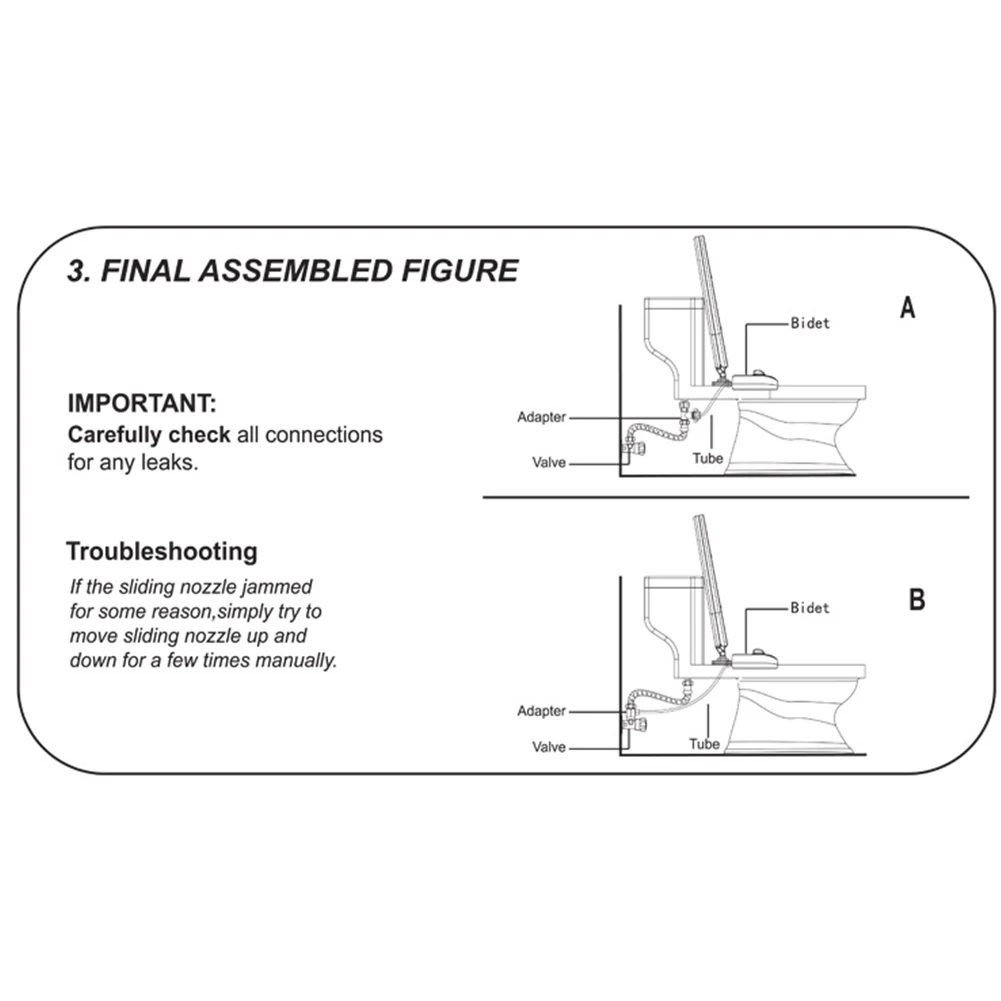 3. FINAL ASSEMBLED FIGURE

IMPORTANT:
Carefully check all connections for any leaks.

Troubleshooting
If the sliding nozzle jammed for some reason,simply try to move sliding nozzle up and down for a few times manually.

A
Bidet
Adapter
Valve
Tube

B
Bidet
Adapter
Valve
Tube