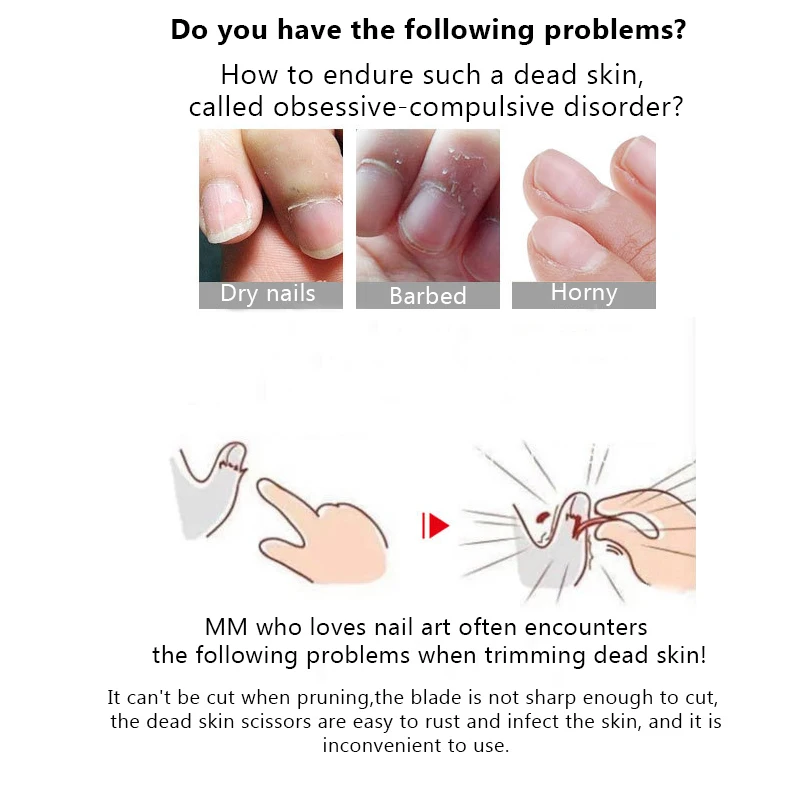 Do you have the following problems?

How to endure such a dead skin, called obsessive-compulsive disorder?

Dry nails

Barbed

Horny

MM who loves nail art often encounters the following problems when trimming dead skin!

It can't be cut when pruning,the blade is not sharp enough to cut, the dead skin scissors are easy to rust and infect the skin, and it is inconvenient to use.