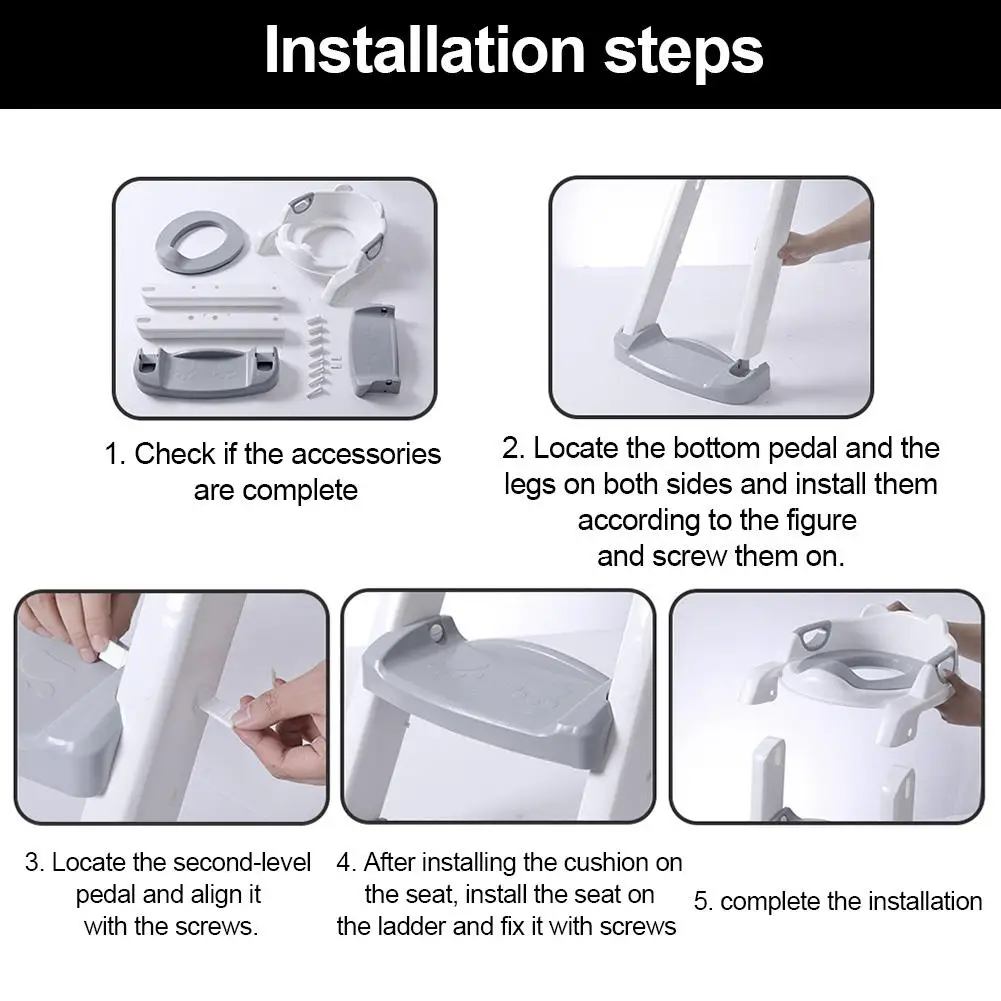 Installation steps

1. Check if the accessories are complete

2. Locate the bottom pedal and the legs on both sides and install them according to the figure and screw them on.

3. Locate the second-level pedal and align it with the screws.

4. After installing the cushion on the seat, install the seat on the ladder and fix it with screws

5. complete the installation