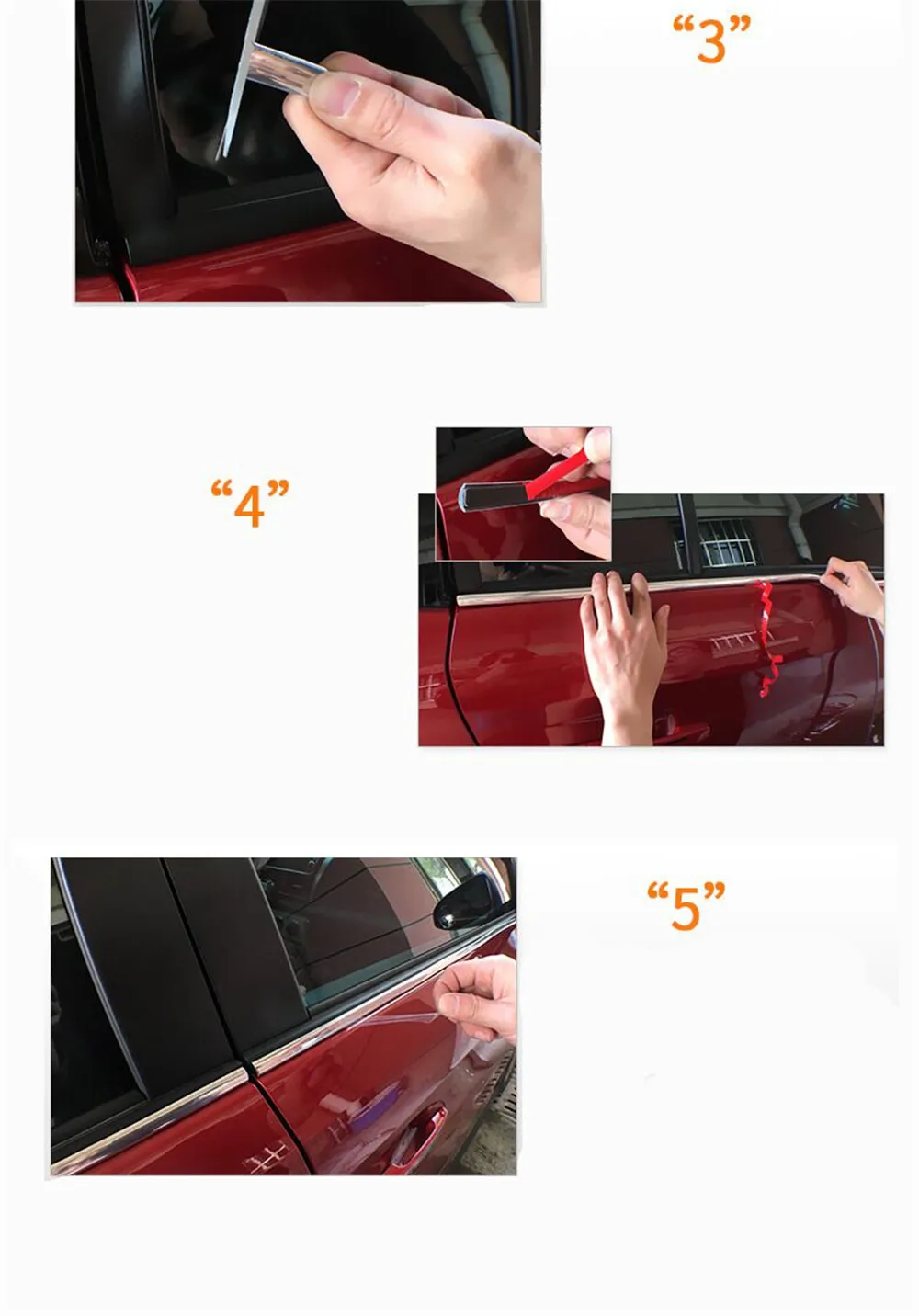 “3”

“4”

“5”