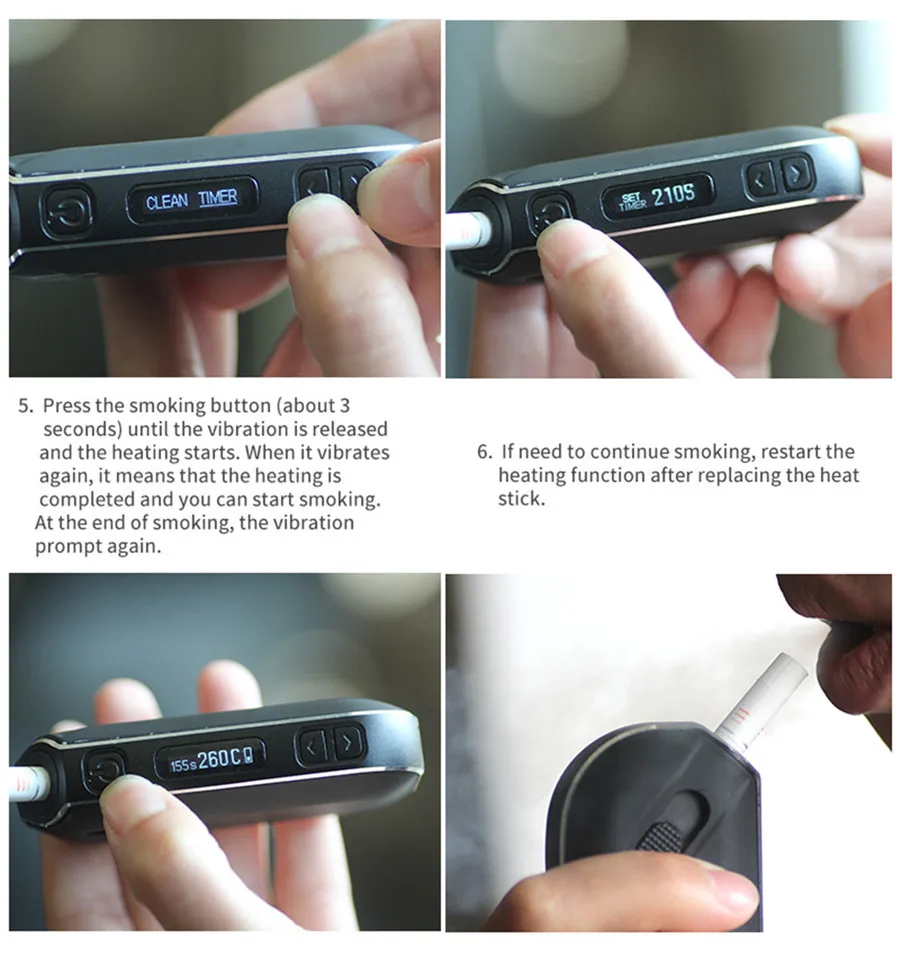 CLEAN TIMER

SET TIMER 210S

5. Press the smoking button (about 3 seconds) until the vibration is released and the heating starts. When it vibrates again, it means that the heating is completed and you can start smoking. At the end of smoking, the vibration prompt again.

6. If need to continue smoking, restart the heating function after replacing the heat stick.

155s 260C