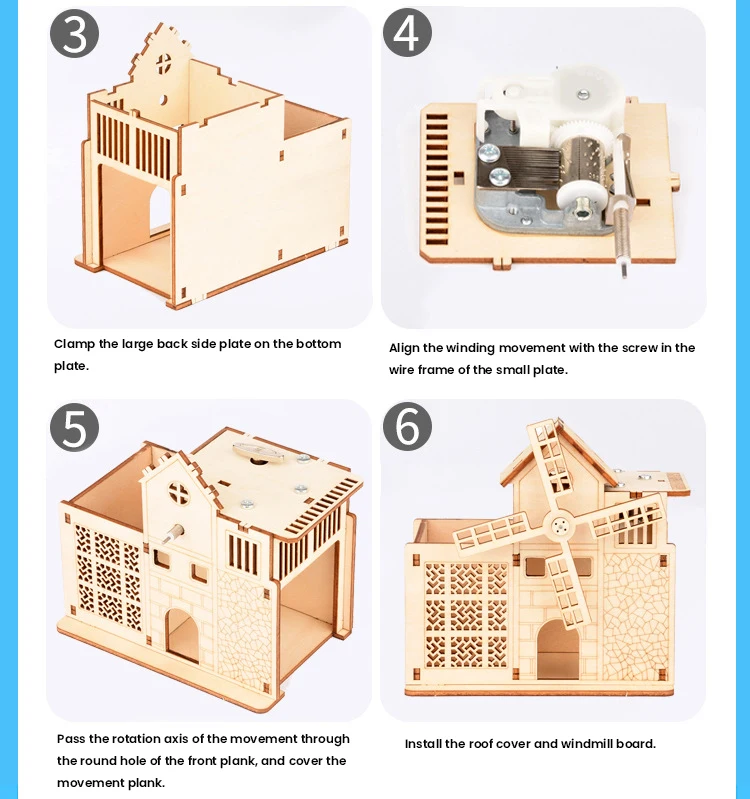 3

Clamp the large back side plate on the bottom plate.

4

Align the winding movement with the screw in the wire frame of the small plate.

5

Pass the rotation axis of the movement through the round hole of the front plank, and cover the movement plank.

6

Install the roof cover and windmill board.