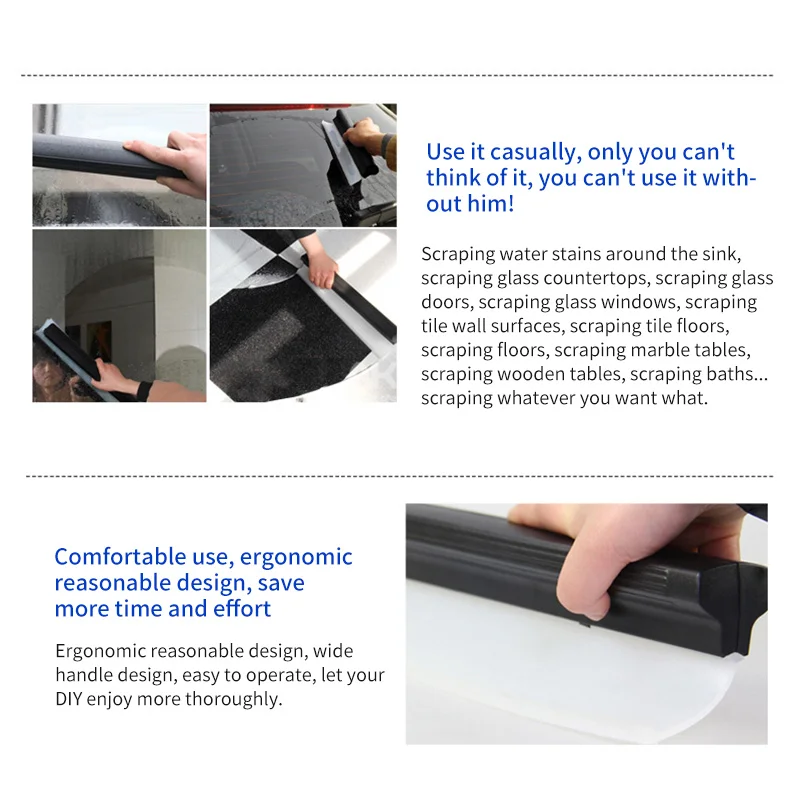 Use it casually, only you can't think of it, you can't use it without him!

Scraping water stains around the sink, scraping glass countertops, scraping glass doors, scraping glass windows, scraping tile wall surfaces, scraping tile floors, scraping floors, scraping marble tables, scraping wooden tables, scraping baths... scraping whatever you want what.

Comfortable use, ergonomic reasonable design, save more time and effort

Ergonomic reasonable design, wide handle design, easy to operate, let your DIY enjoy more thoroughly.