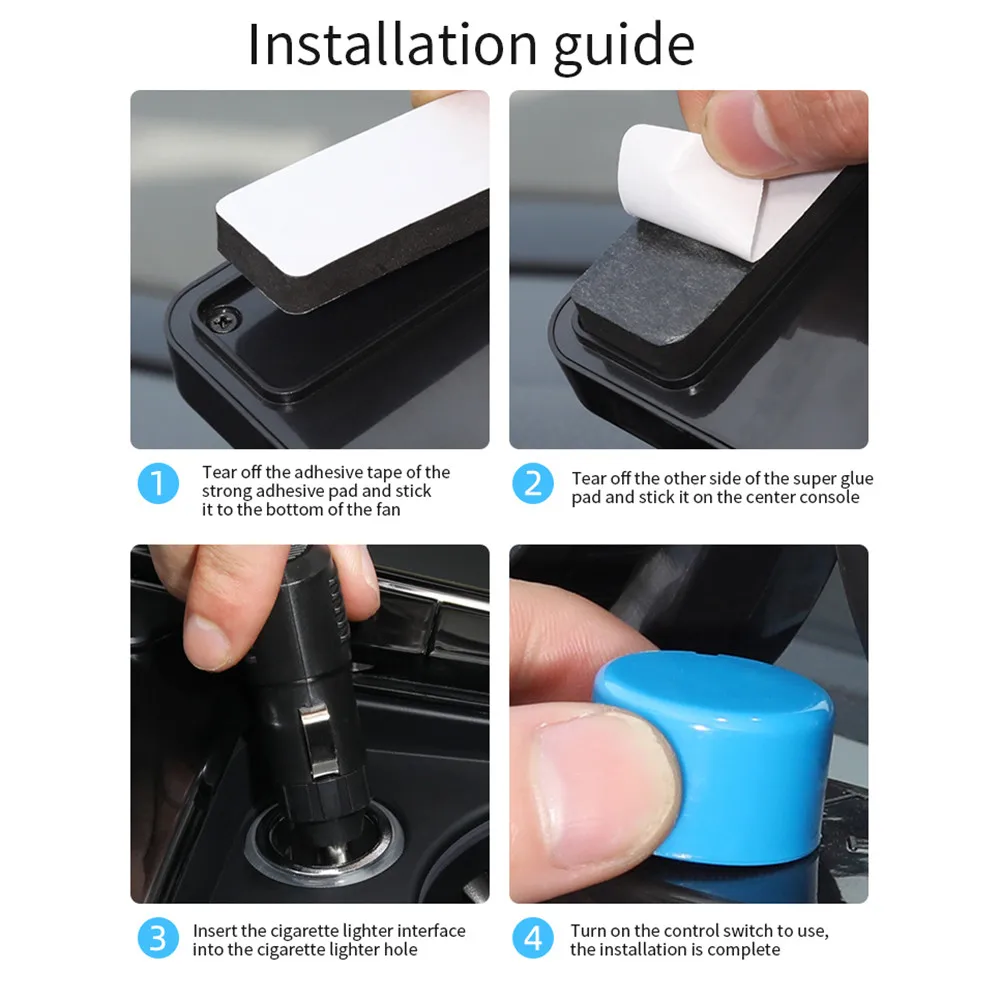 Installation guide

1 Tear off the adhesive tape of the strong adhesive pad and stick it to the bottom of the fan

2 Tear off the other side of the super glue pad and stick it on the center console

3 Insert the cigarette lighter interface into the cigarette lighter hole

4 Turn on the control switch to use, the installation is complete