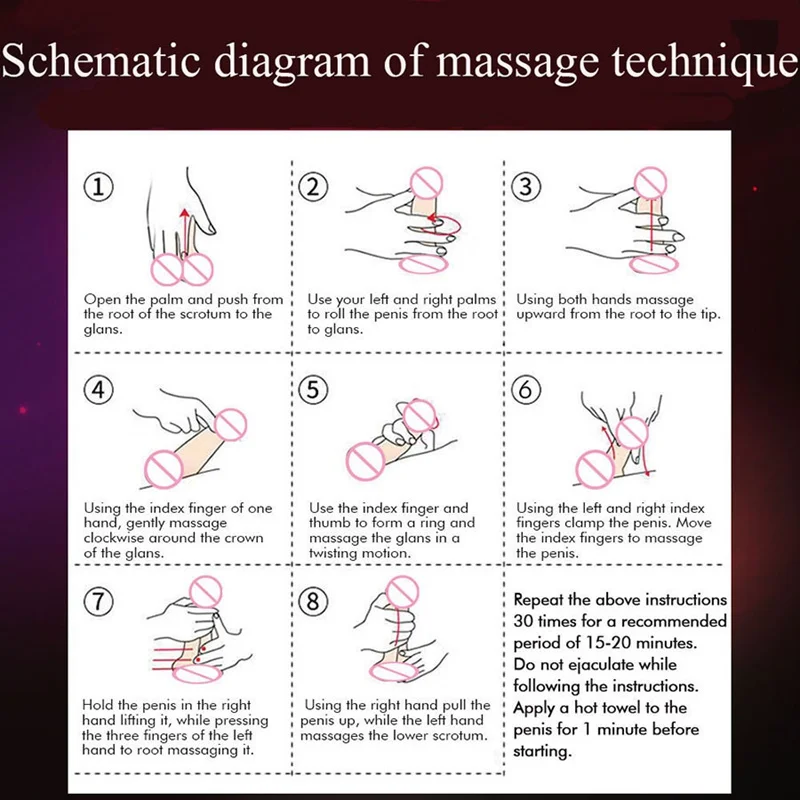 Schematic diagram of massage technique

①
Open the palm and push from the root of the scrotum to the glans.

②
Use your left and right palms to roll the penis from the root to glans.

③
Using both hands massage upward from the root to the tip.

④
Using the index finger of one hand, gently massage clockwise around the crown of the glans.

⑤
Use the index finger and thumb to form a ring and massage the glans in a twisting motion.

⑥
Using the left and right index fingers clamp the penis. Move the index fingers to massage the penis.

⑦
Hold the penis in the right hand lifting it, while pressing the three fingers of the left hand to root massaging it.

⑧
Using the right hand pull the penis up, while the left hand massages the lower scrotum.

Repeat the above instructions 30 times for a recommended period of 15-20 minutes. Do not ejaculate while following the instructions. Apply a hot towel to the penis for 1 minute before starting.