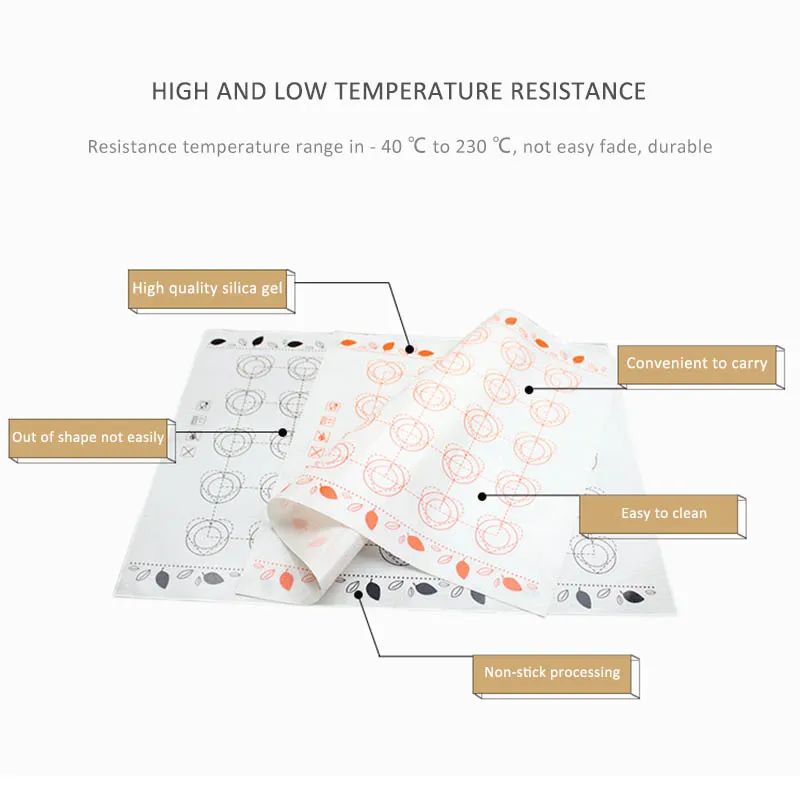 HIGH AND LOW TEMPERATURE RESISTANCE

Resistance temperature range in - 40 ℃ to 230 ℃, not easy fade, durable

High quality silica gel

Convenient to carry

Out of shape not easily

Easy to clean

Non-stick processing