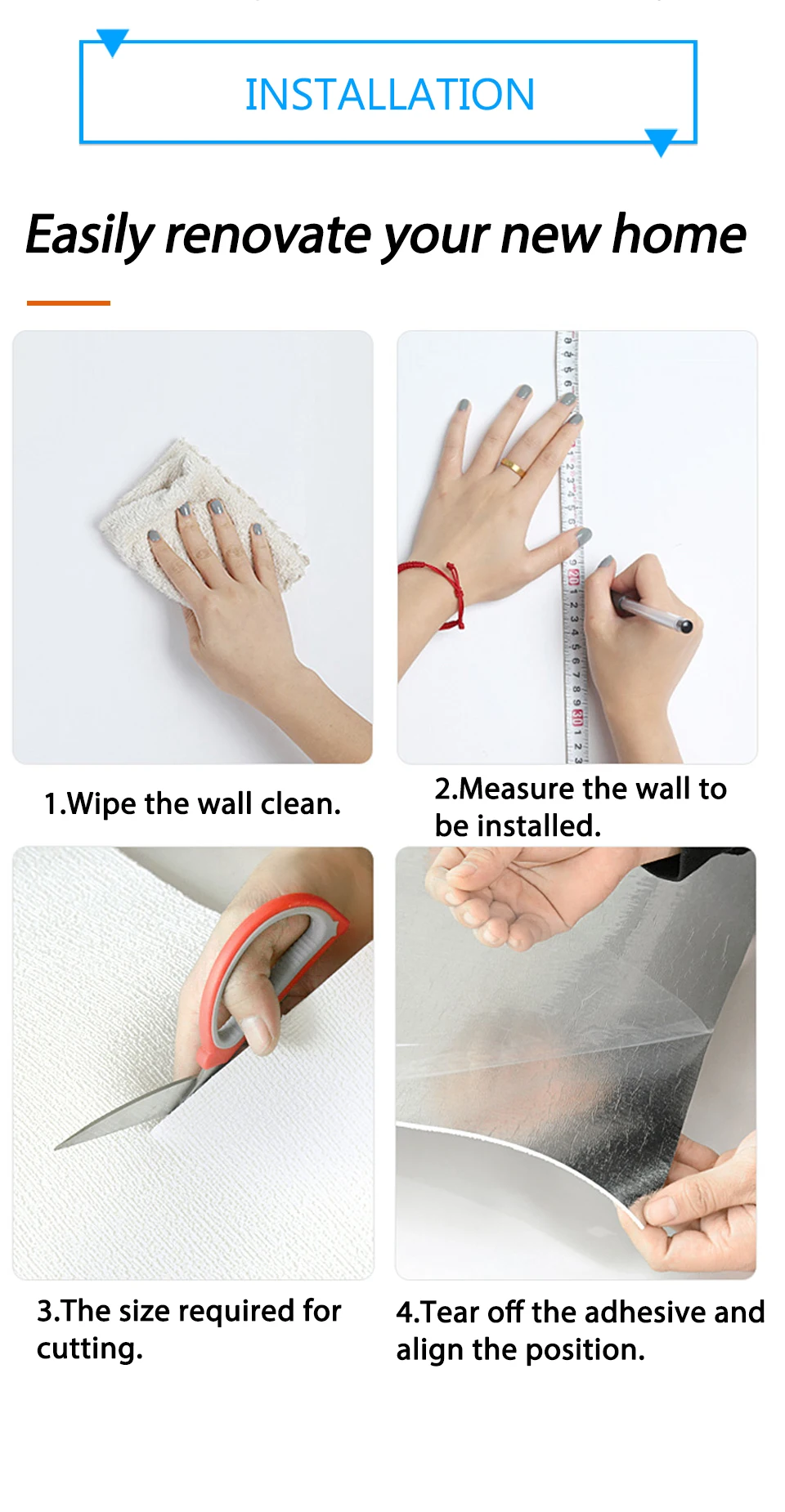 INSTALLATION

Easily renovate your new home

1.Wipe the wall clean.

2.Measure the wall to be installed.

3.The size required for cutting.

4.Tear off the adhesive and align the position.