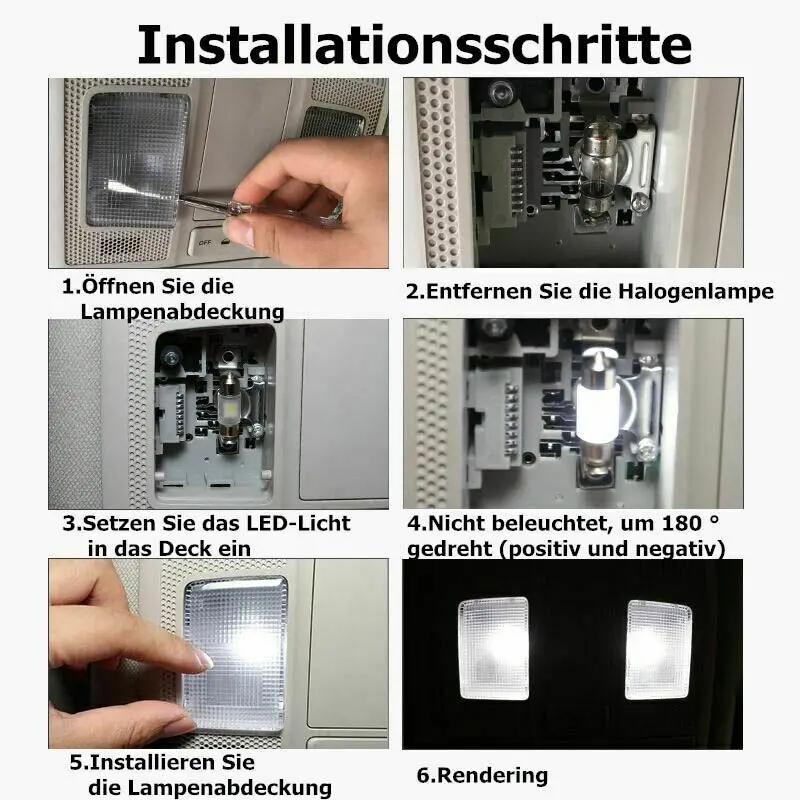 Installationsschritte

OFF

1.Öffnen Sie die Lampenabdeckung

2.Entfernen Sie die Halogenlampe

3.Setzen Sie das LED-Licht in das Deck ein

4.Nicht beleuchtet, um 180 ° gedreht (positiv und negativ)

5.Installieren Sie die Lampenabdeckung

6.Rendering