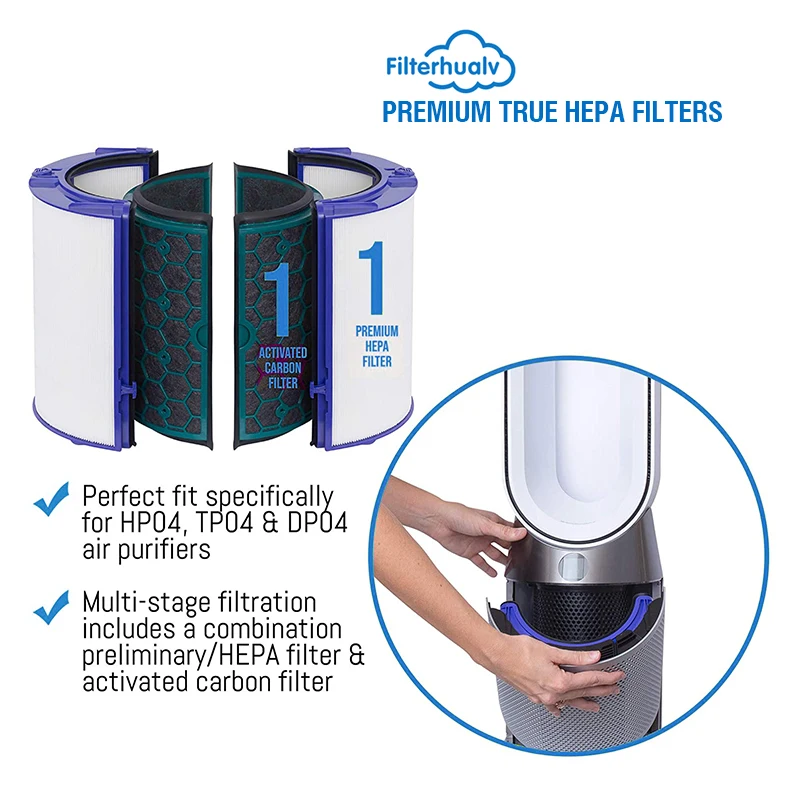 Filterhualv
PREMIUM TRUE HEPA FILTERS

1
ACTIVATED CARBON FILTER

1
PREMIUM HEPA FILTER

Perfect fit specifically for HP04, TP04 & DP04 air purifiers

Multi-stage filtration includes a combination preliminary/HEPA filter & activated carbon filter