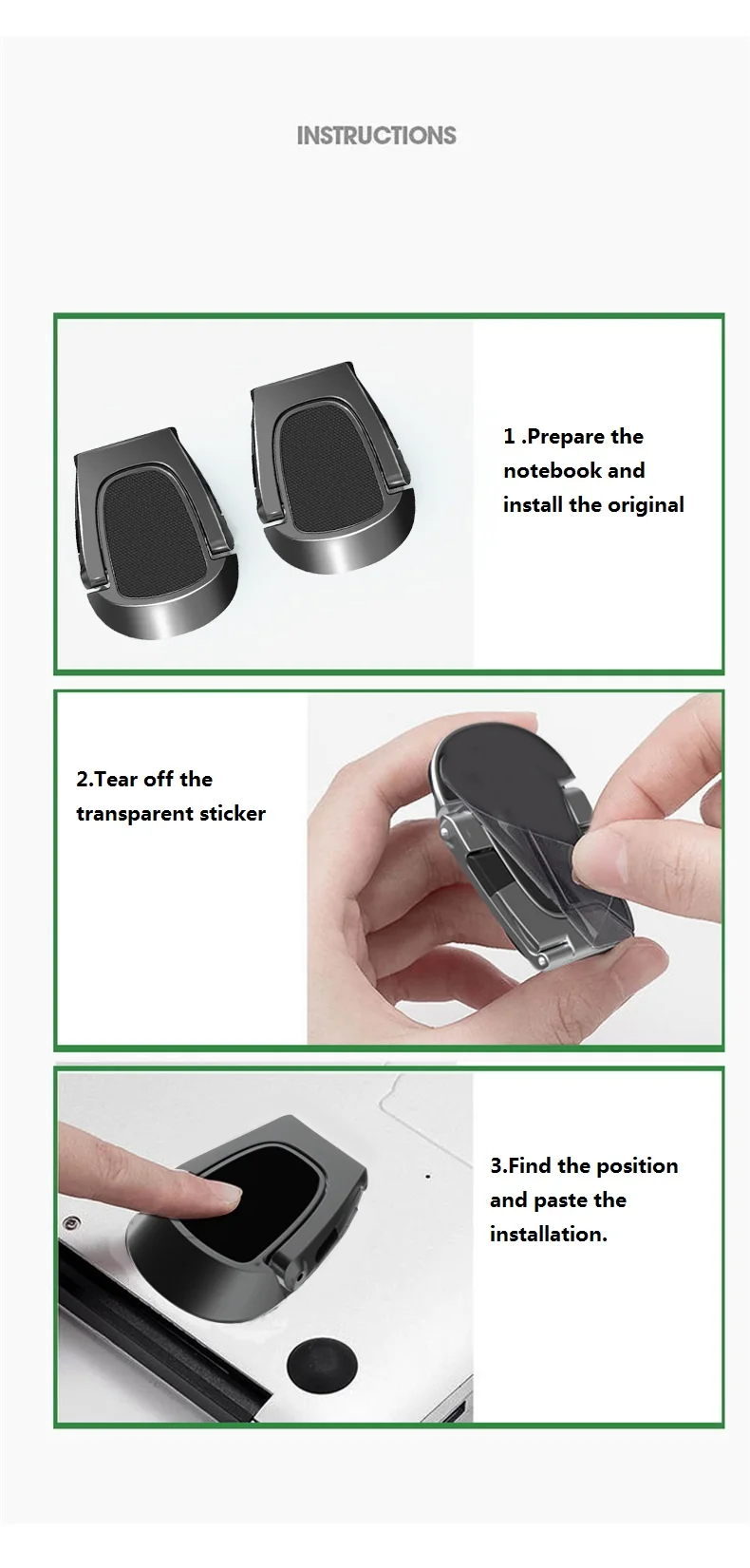 INSTRUCTIONS

1 .Prepare the notebook and install the original

2.Tear off the transparent sticker

3.Find the position and paste the installation.