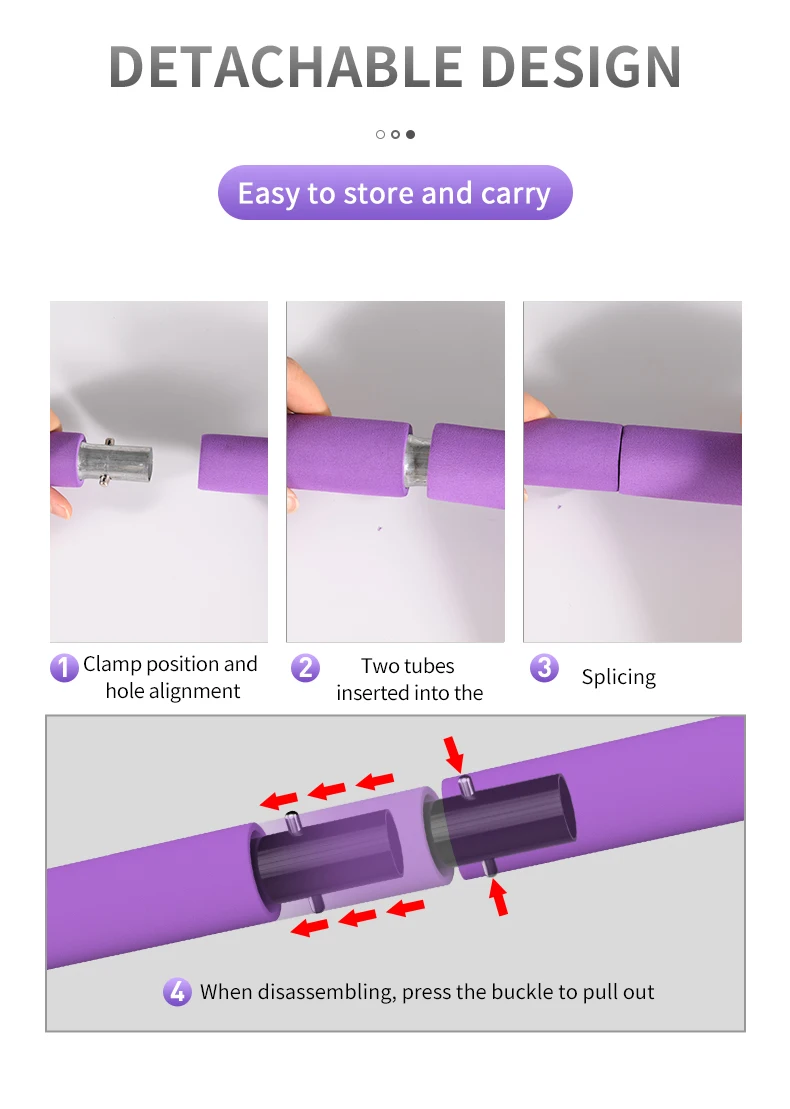 DETACHABLE DESIGN

Easy to store and carry

1 Clamp position and hole alignment

2 Two tubes inserted into the

3 Splicing

4 When disassembling, press the buckle to pull out