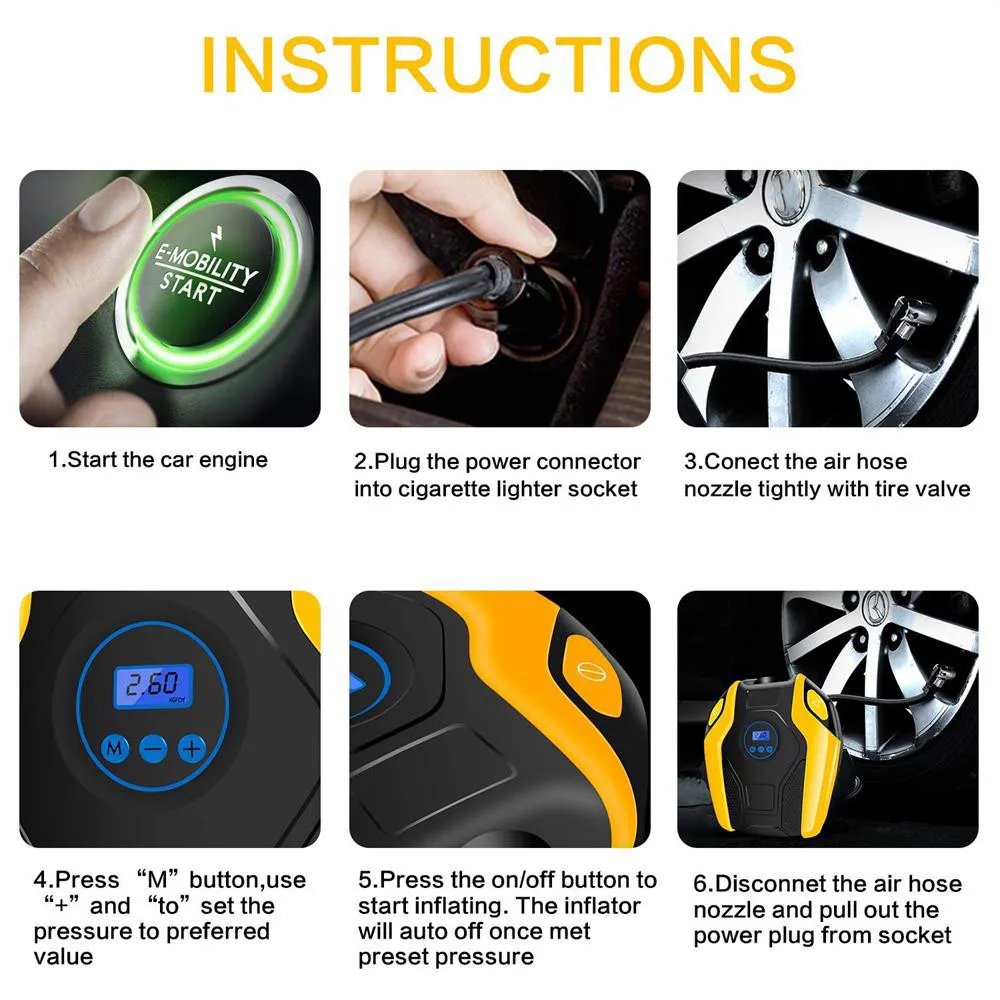 INSTRUCTIONS

E-MOBILITY START

1.Start the car engine

2.Plug the power connector into cigarette lighter socket

3.Conect the air hose nozzle tightly with tire valve

2.60

M − +

4.Press “M” button,use “+” and “to” set the pressure to preferred value

5.Press the on/off button to start inflating. The inflator will auto off once met preset pressure

6.Disconnet the air hose nozzle and pull out the power plug from socket