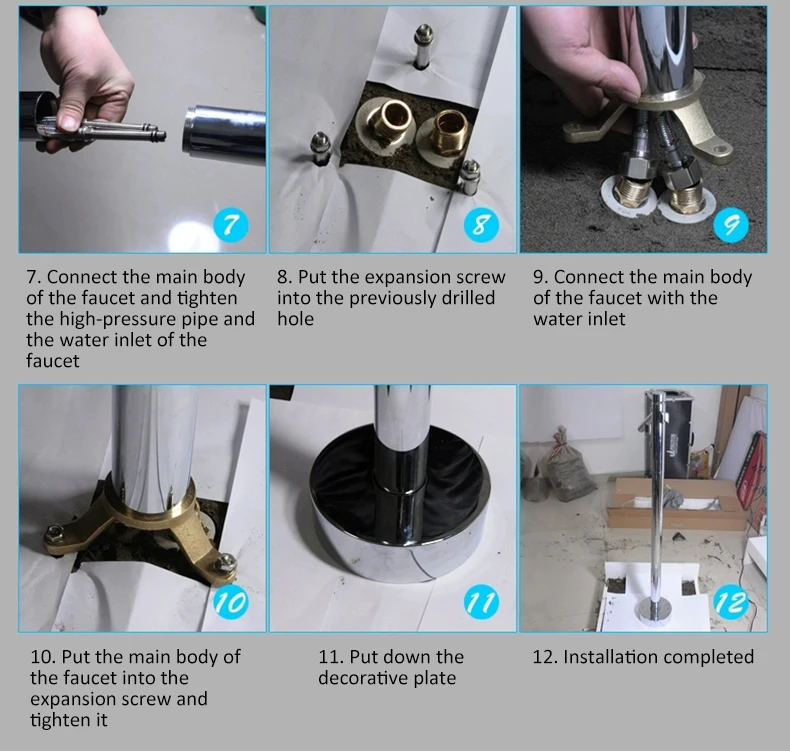 7

8

9

7. Connect the main body of the faucet and tighten the high-pressure pipe and the water inlet of the faucet

8. Put the expansion screw into the previously drilled hole

9. Connect the main body of the faucet with the water inlet

10

11

12

10. Put the main body of the faucet into the expansion screw and tighten it

11. Put down the decorative plate

12. Installation completed