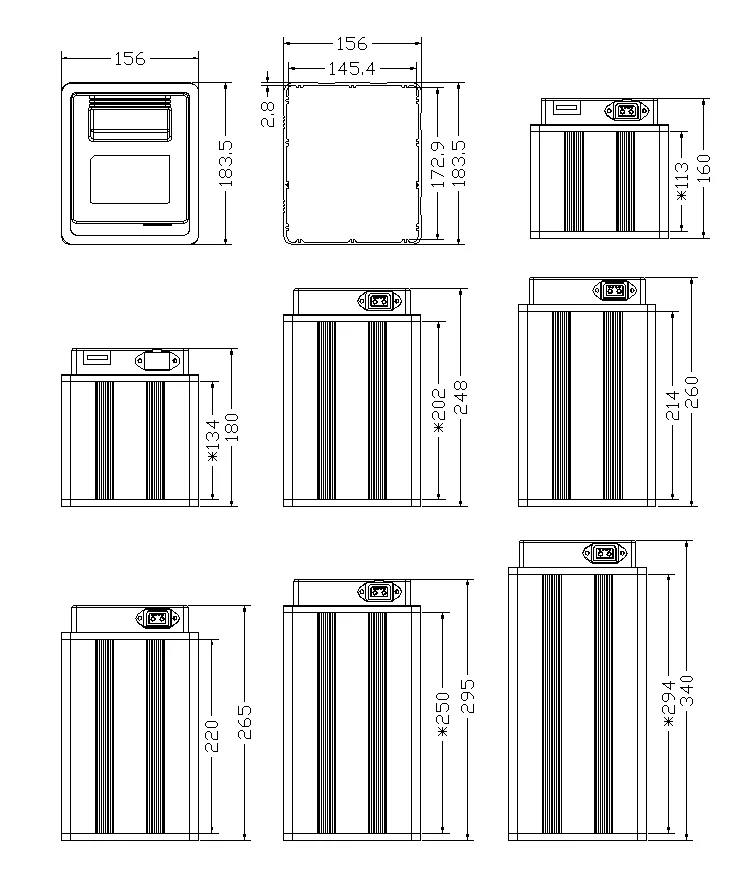 156

183.5

156

145.4

2.8

172.9

183.5

*113

160

*134

180

*202

248

214

260

220

265

*250

295

*294

340