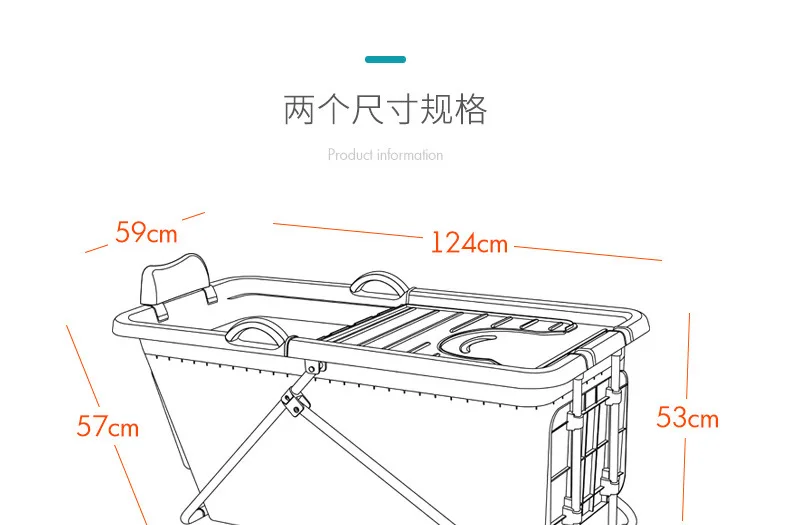 两个尺寸规格

Product information

59cm

124cm

57cm

53cm