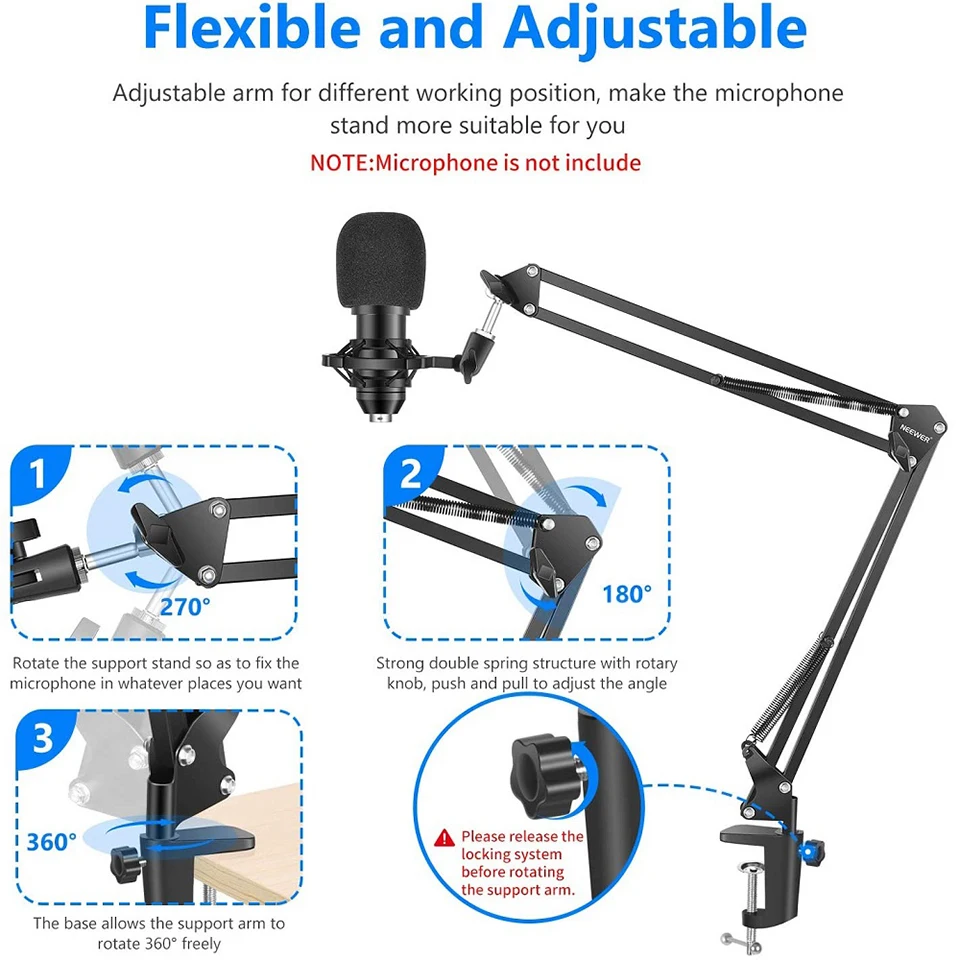 Flexible and Adjustable

Adjustable arm for different working position, make the microphone stand more suitable for you

NOTE:Microphone is not include

NEEWER

1

270°

Rotate the support stand so as to fix the microphone in whatever places you want

2

180°

Strong double spring structure with rotary knob, push and pull to adjust the angle

3

360°

The base allows the support arm to rotate 360° freely

Please release the locking system before rotating the support arm.