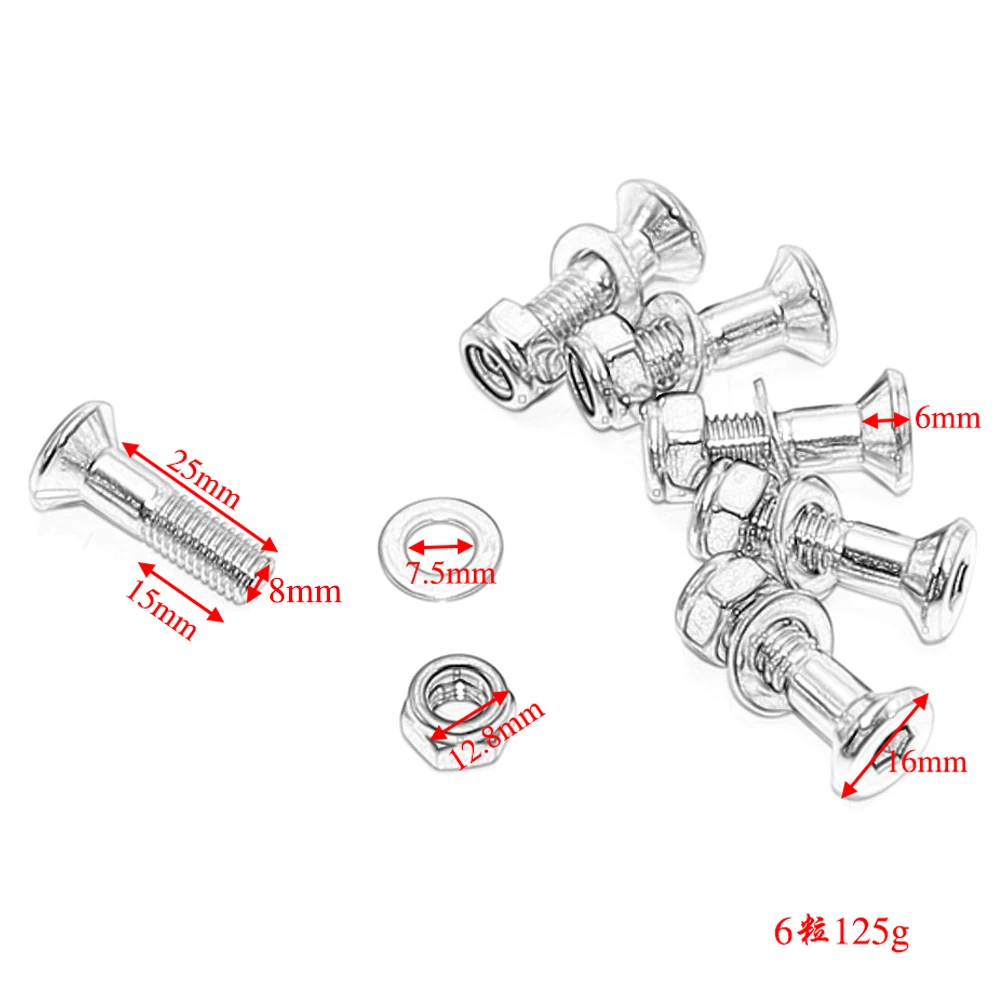 25mm
15mm
8mm
7.5mm
12.8mm
6mm
16mm
6粒125g