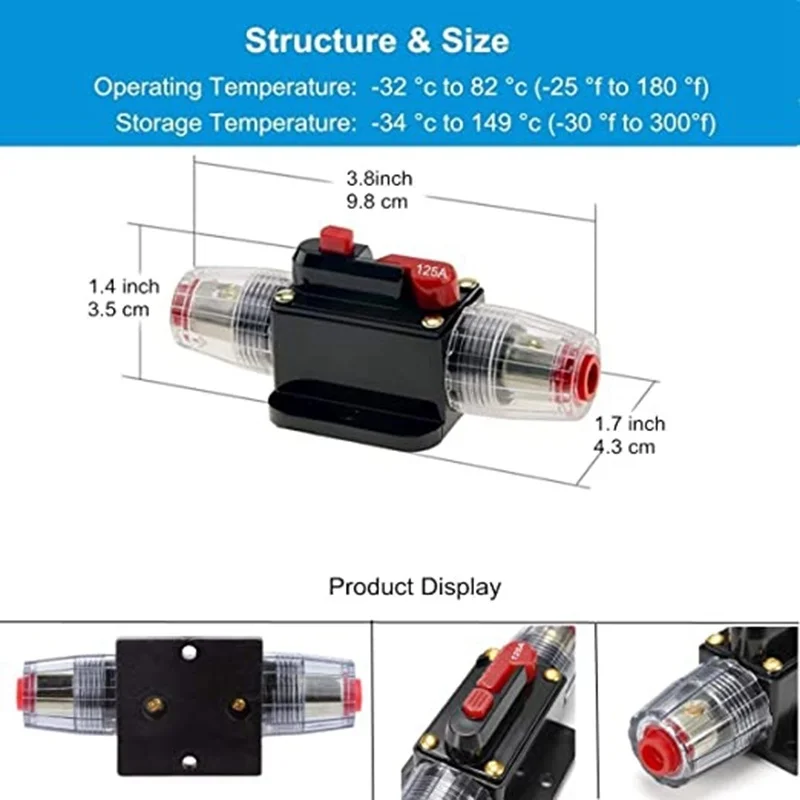 Structure & Size
Operating Temperature: -32 °c to 82 °c (-25 °f to 180 °f)
Storage Temperature: -34 °c to 149 °c (-30 °f to 300°f)

3.8inch
9.8 cm

1.4 inch
3.5 cm

125A

1.7 inch
4.3 cm

Product Display

125A