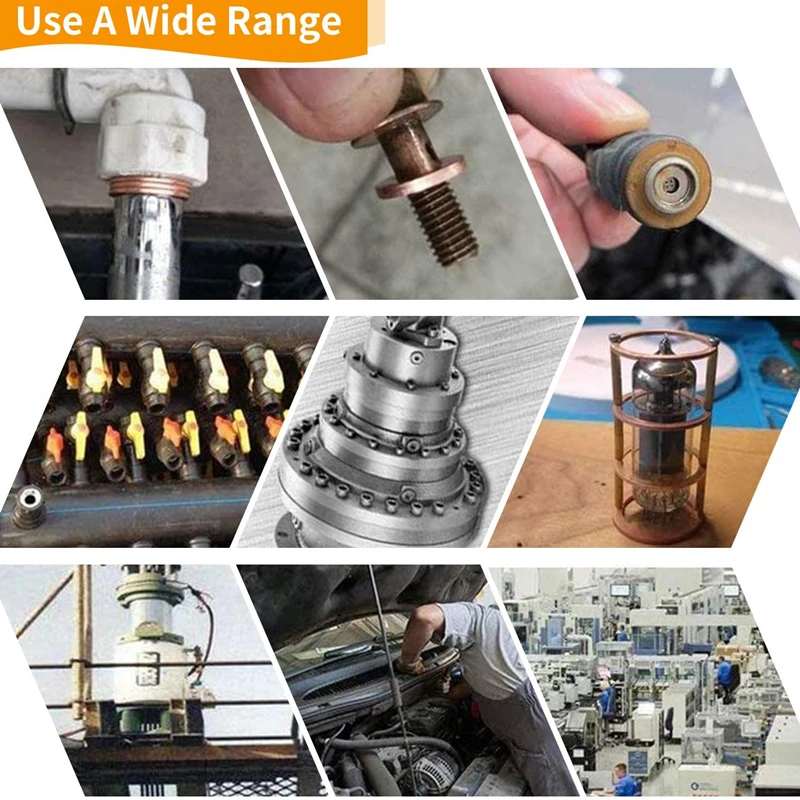 Use A Wide Range