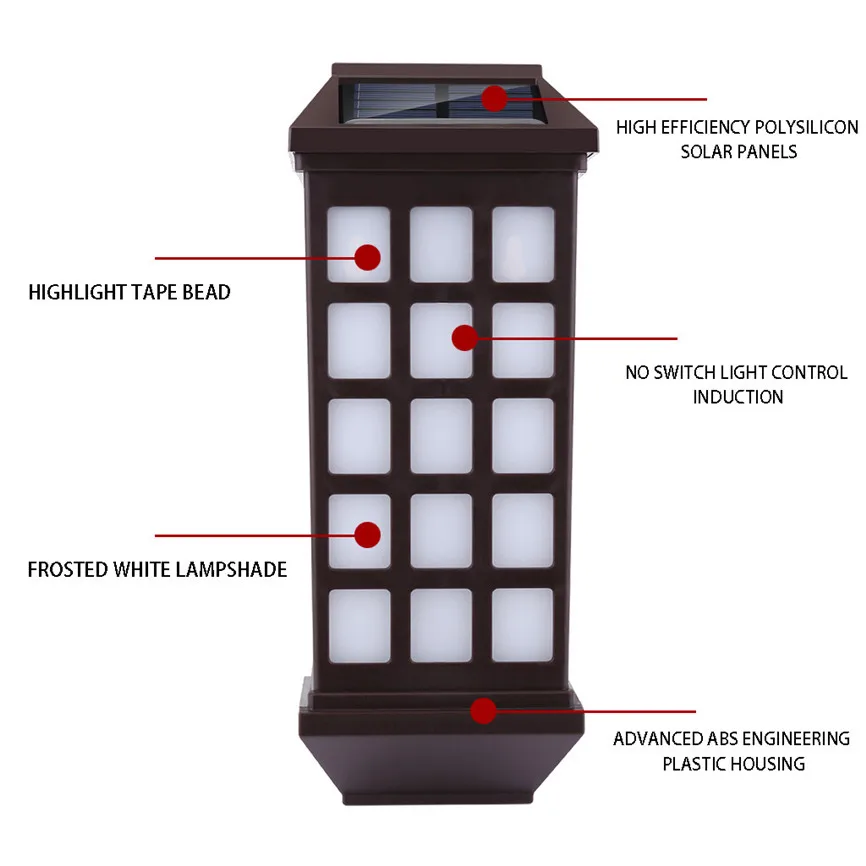 HIGH EFFICIENCY POLYSILICON SOLAR PANELS

HIGHLIGHT TAPE BEAD

NO SWITCH LIGHT CONTROL INDUCTION

FROSTED WHITE LAMPSHADE

ADVANCED ABS ENGINEERING PLASTIC HOUSING