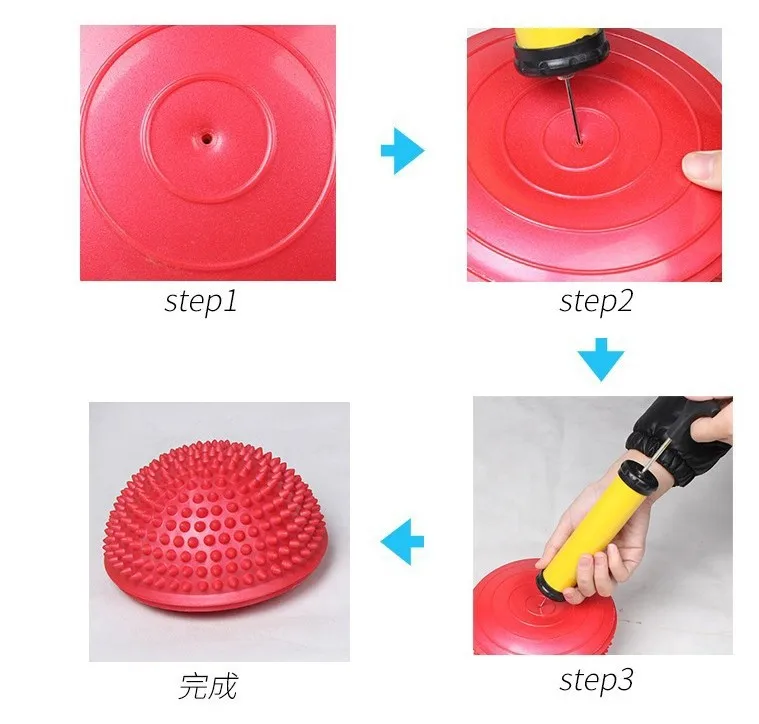 step1

step2

step3

完成