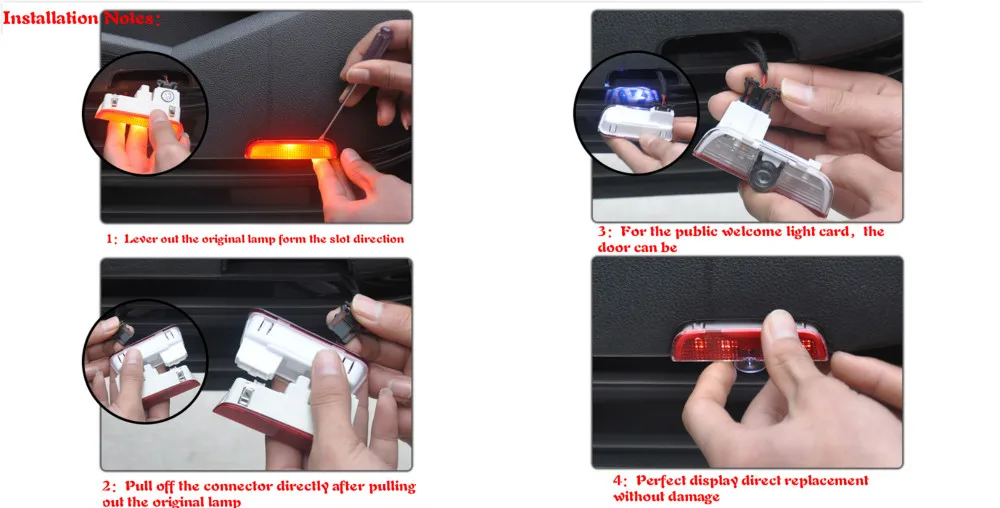 Installation Notes:

1: Lever out the original lamp form the slot direction

2: Pull off the connector directly after pulling out the original lamp

3: For the public welcome light card, the door can be

4: Perfect display direct replacement without damage