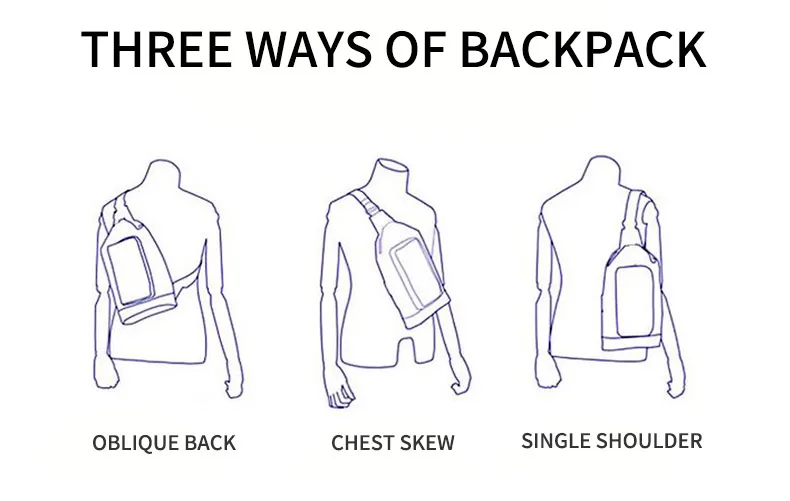 THREE WAYS OF BACKPACK

OBLIQUE BACK

CHEST SKEW

SINGLE SHOULDER