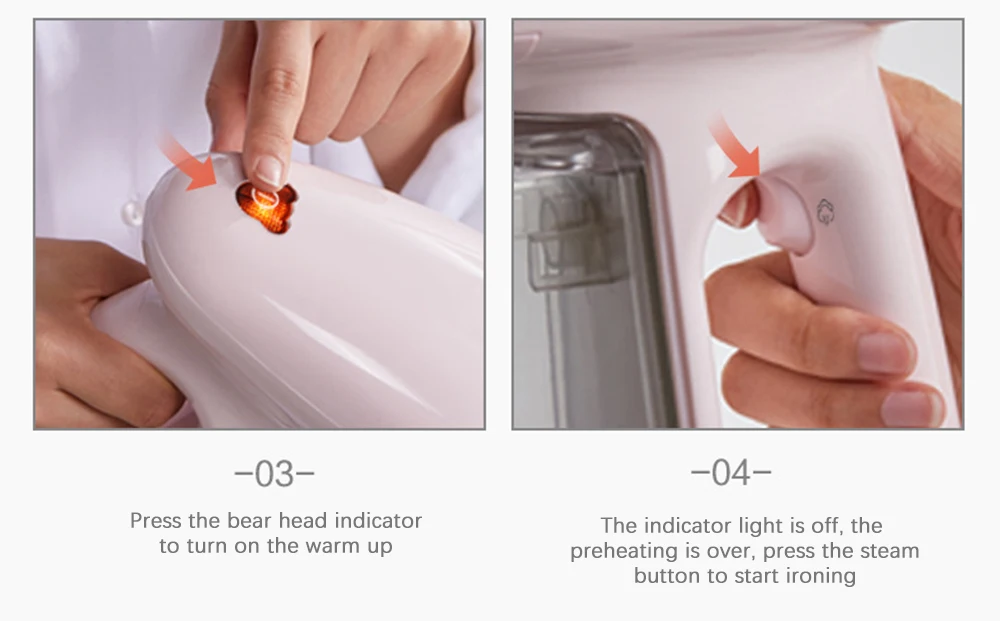 -03-

Press the bear head indicator to turn on the warm up

-04-

The indicator light is off, the preheating is over, press the steam button to start ironing