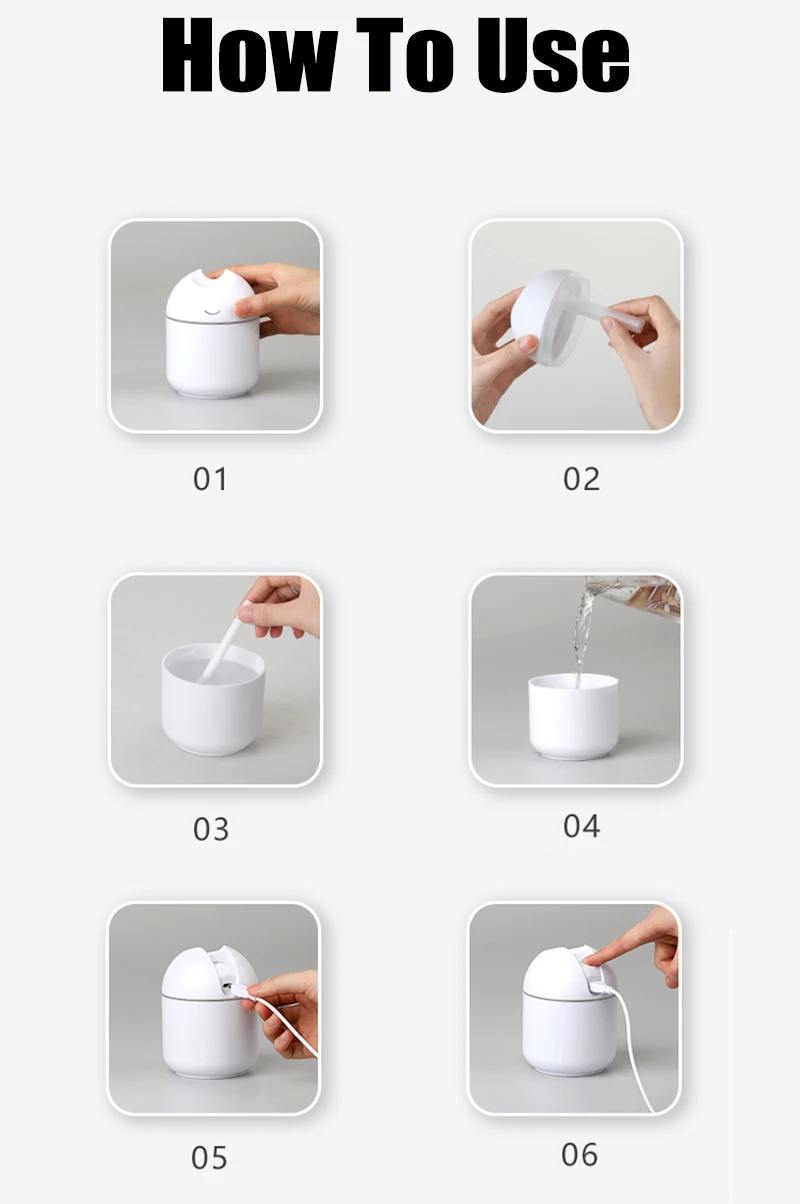 How To Use

01

02

03

04

05

06