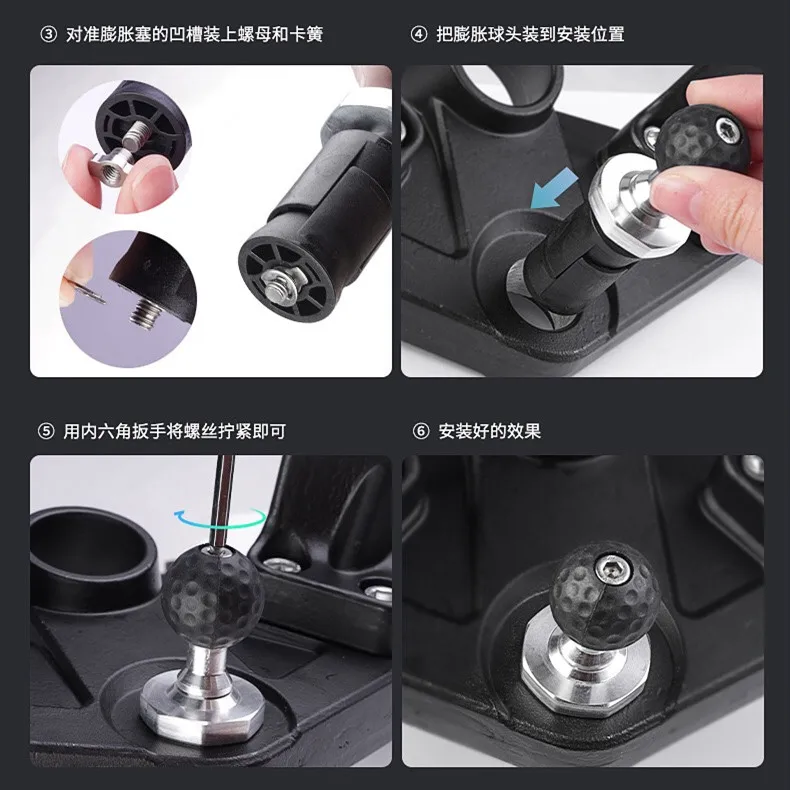 ③ 对准膨胀塞的凹槽装上螺母和卡簧

④ 把膨胀球头装到安装位置

⑤ 用内六角扳手将螺丝拧紧即可

⑥ 安装好的效果