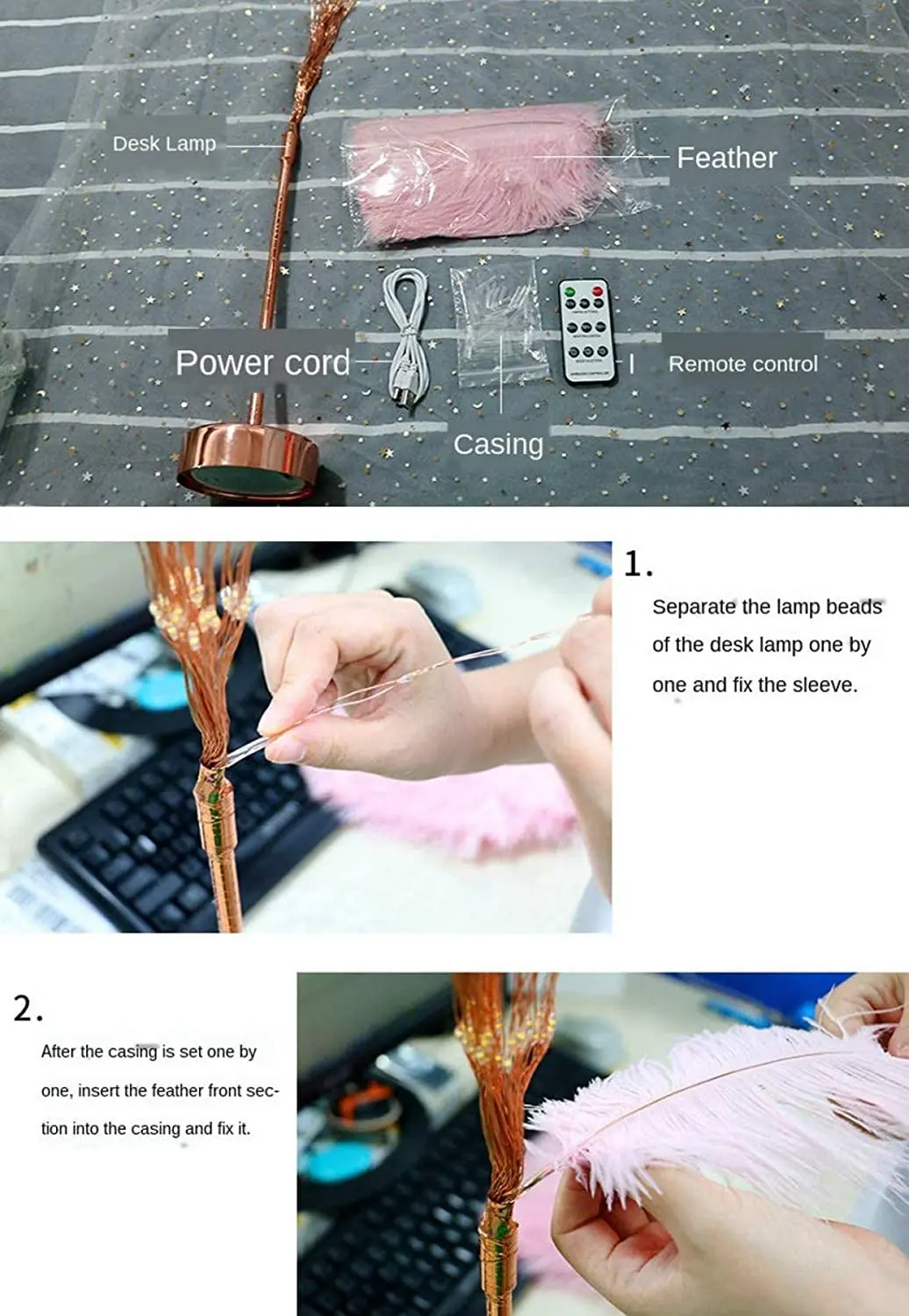 Desk Lamp

Feather

Power cord

Casing

Remote control

1.

Separate the lamp beads of the desk lamp one by one and fix the sleeve.

2.

After the casing is set one by one, insert the feather front section into the casing and fix it.