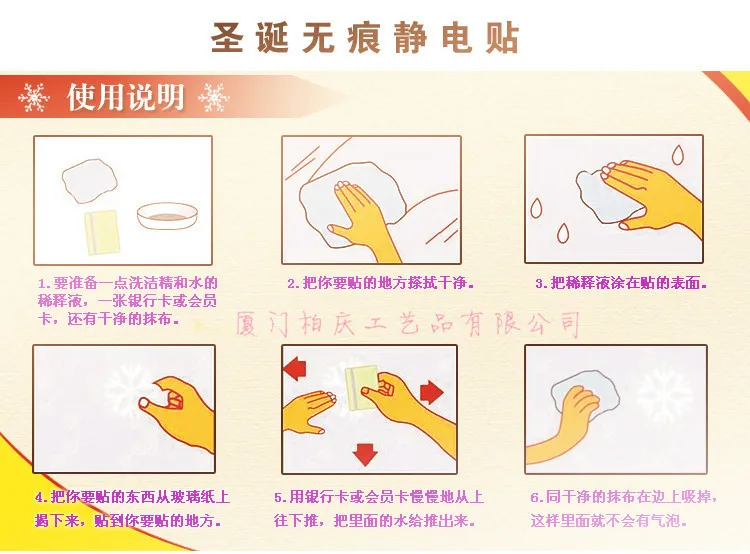 圣诞无痕静电贴

使用说明

1.要准备一点洗洁精和水的稀释液，一张银行卡或会员卡，还有干净的抹布。

2.把你要贴的地方擦拭干净。

3.把稀释液涂在贴的表面。

厦门柏庆工艺品有限公司

4.把你要贴的东西从玻璃纸上揭下来，贴到你要贴的地方。

5.用银行卡或会员卡慢慢地从上往下推，把里面的水给推出来。

6.同干净的抹布在边上吸掉，这样里面就不会有气泡。