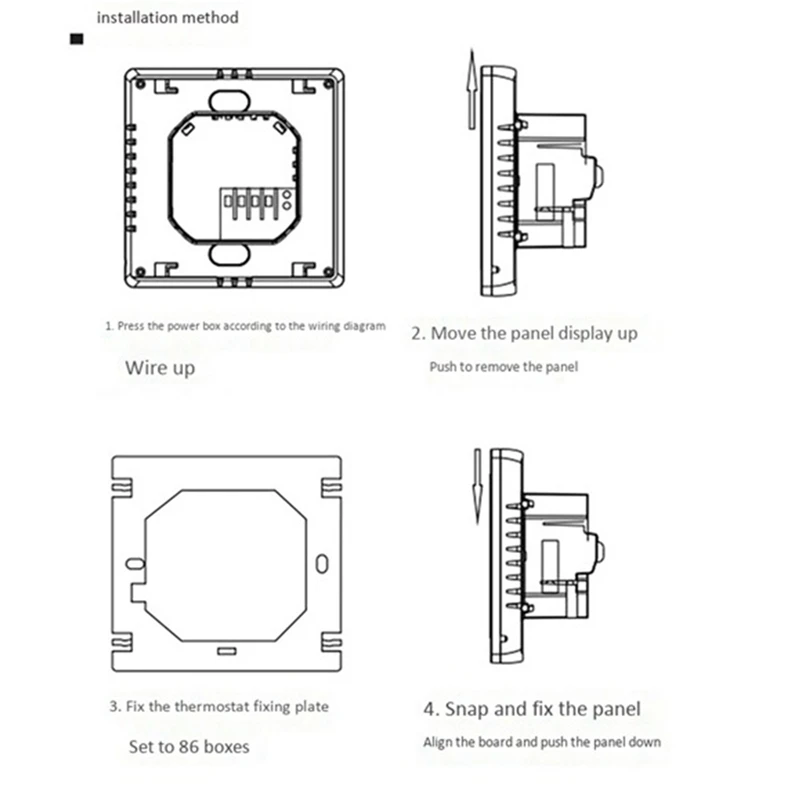 installation method

1. Press the power box according to the wiring diagram

Wire up

2. Move the panel display up

Push to remove the panel

3. Fix the thermostat fixing plate

Set to 86 boxes

4. Snap and fix the panel

Align the board and push the panel down