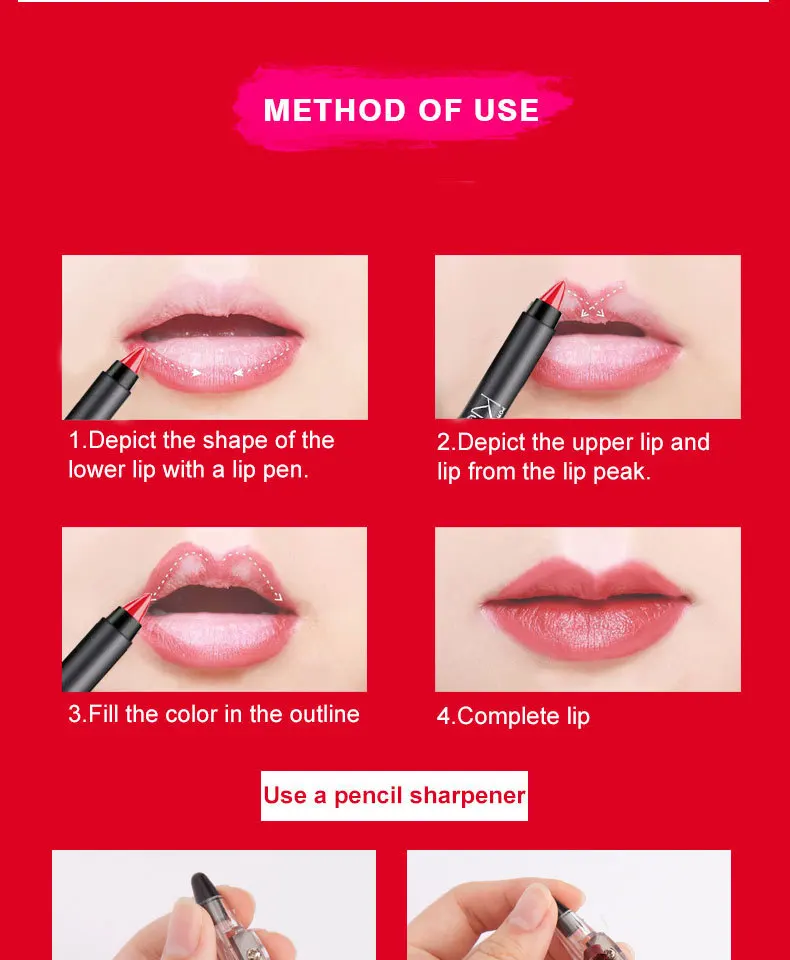 METHOD OF USE

1.Depict the shape of the lower lip with a lip pen.

2.Depict the upper lip and lip from the lip peak.

3.Fill the color in the outline

4.Complete lip

Use a pencil sharpener