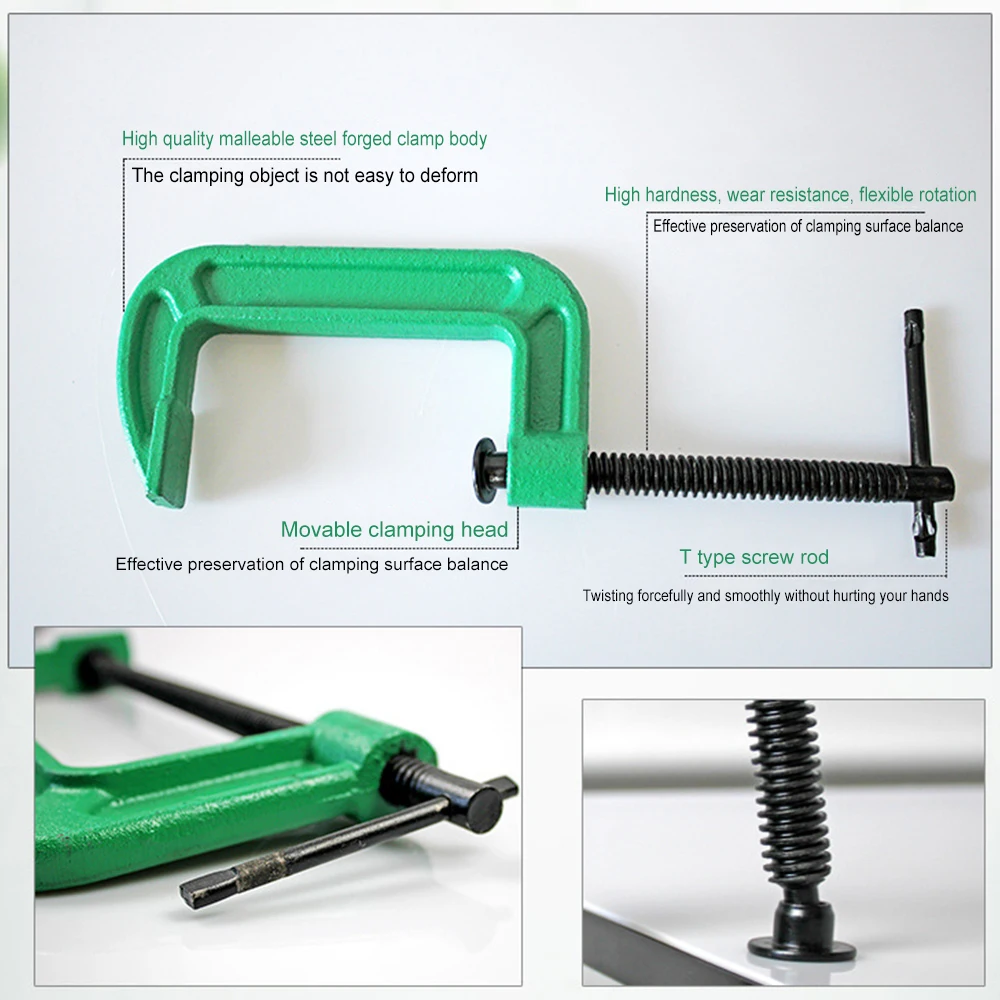 High quality malleable steel forged clamp body
The clamping object is not easy to deform

High hardness, wear resistance, flexible rotation
Effective preservation of clamping surface balance

Movable clamping head
Effective preservation of clamping surface balance

T type screw rod
Twisting forcefully and smoothly without hurting your hands