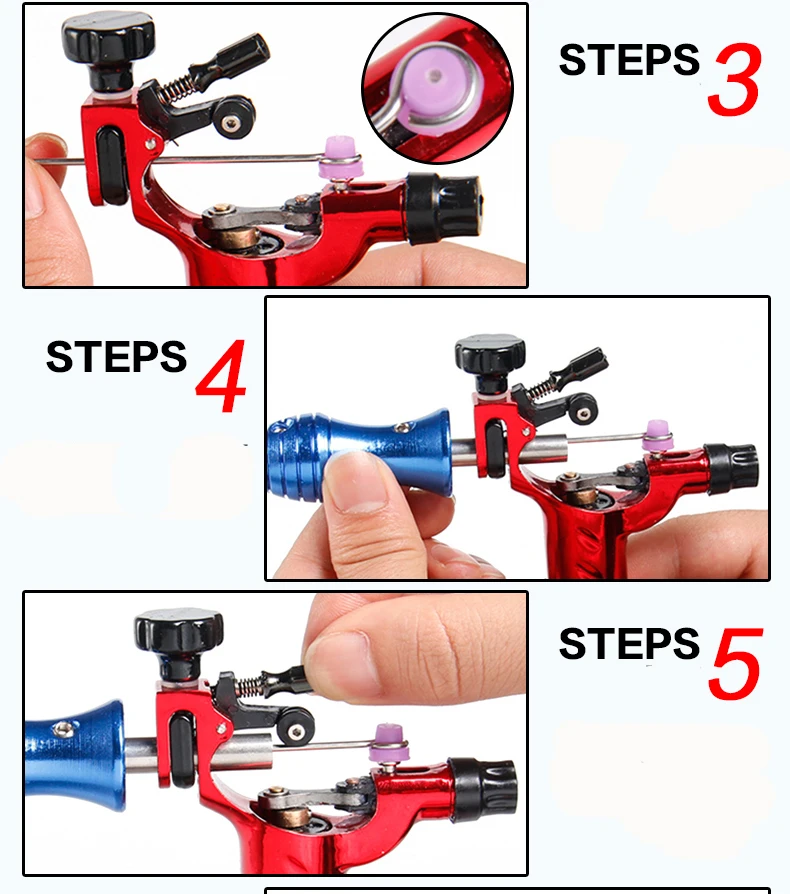 STEPS 3

STEPS 4

STEPS 5