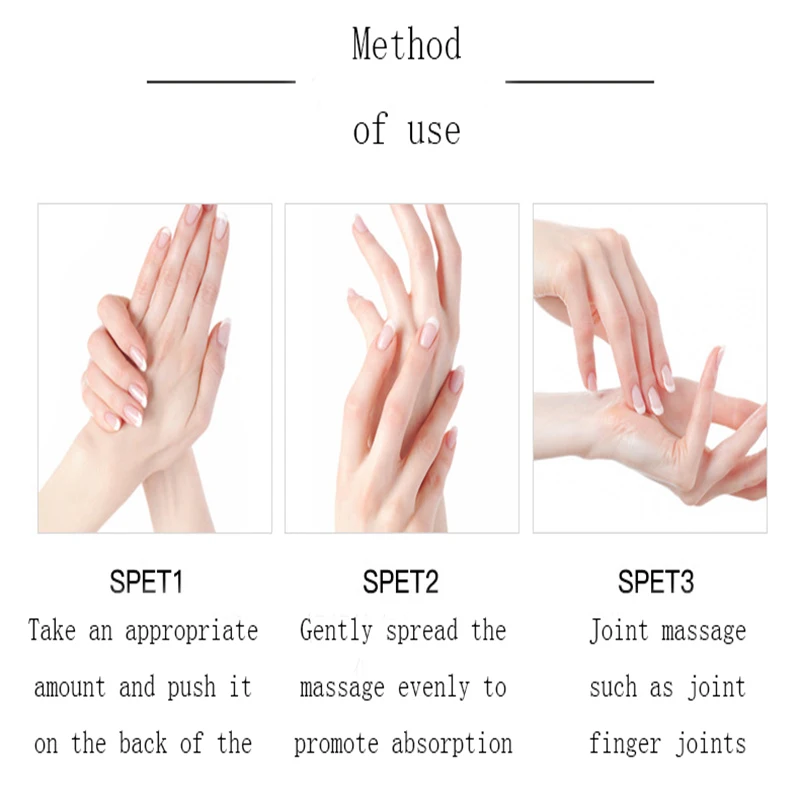 Method

of use

SPET1
Take an appropriate amount and push it on the back of the

SPET2
Gently spread the massage evenly to promote absorption

SPET3
Joint massage such as joint finger joints