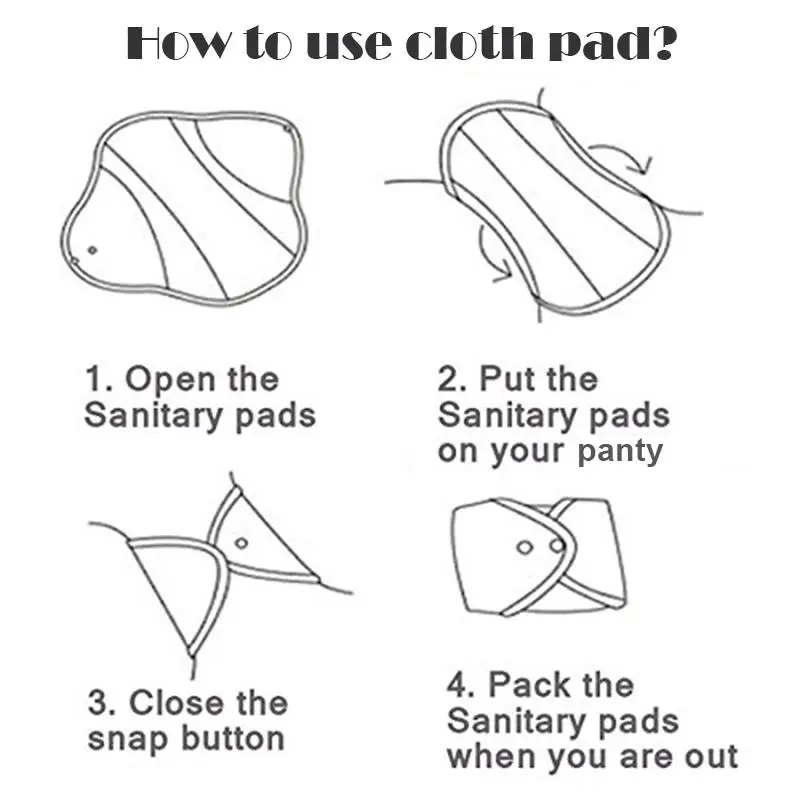 How to use cloth pad?

1. Open the Sanitary pads

2. Put the Sanitary pads on your panty

3. Close the snap button

4. Pack the Sanitary pads when you are out