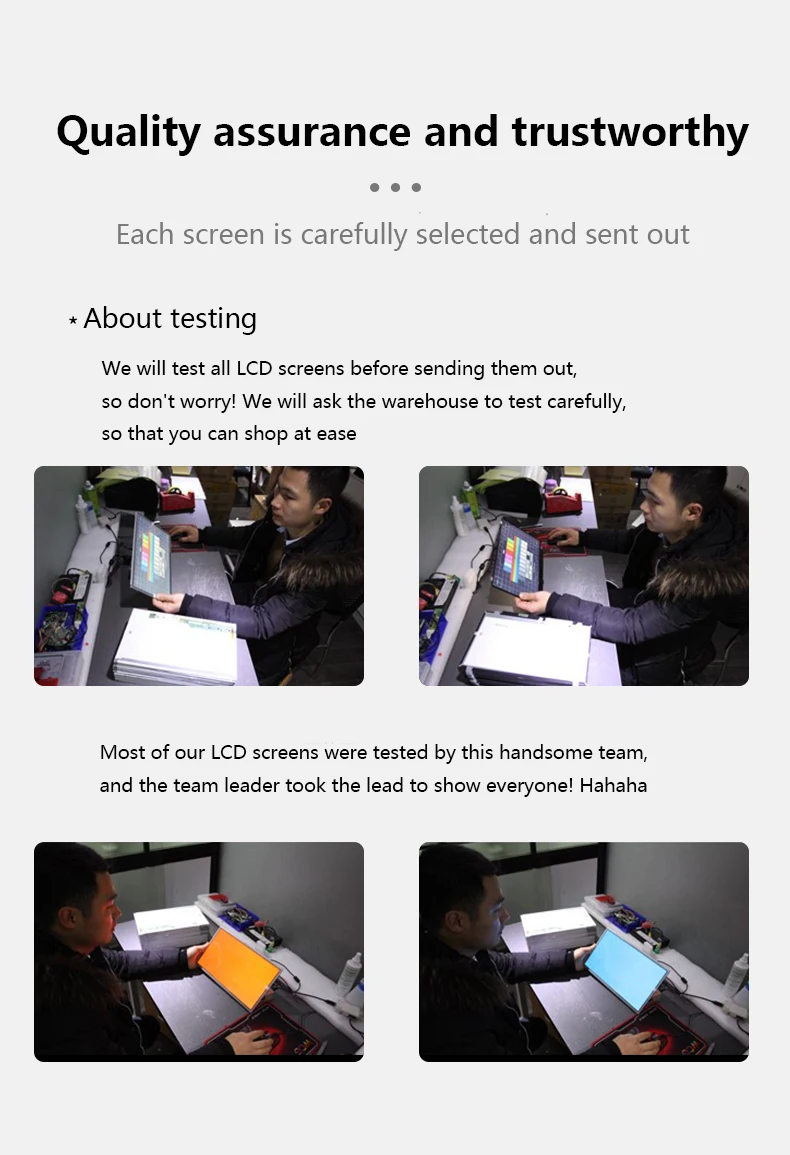 Quality assurance and trustworthy

Each screen is carefully selected and sent out

* About testing

We will test all LCD screens before sending them out, so don't worry! We will ask the warehouse to test carefully, so that you can shop at ease

Most of our LCD screens were tested by this handsome team, and the team leader took the lead to show everyone! Hahaha