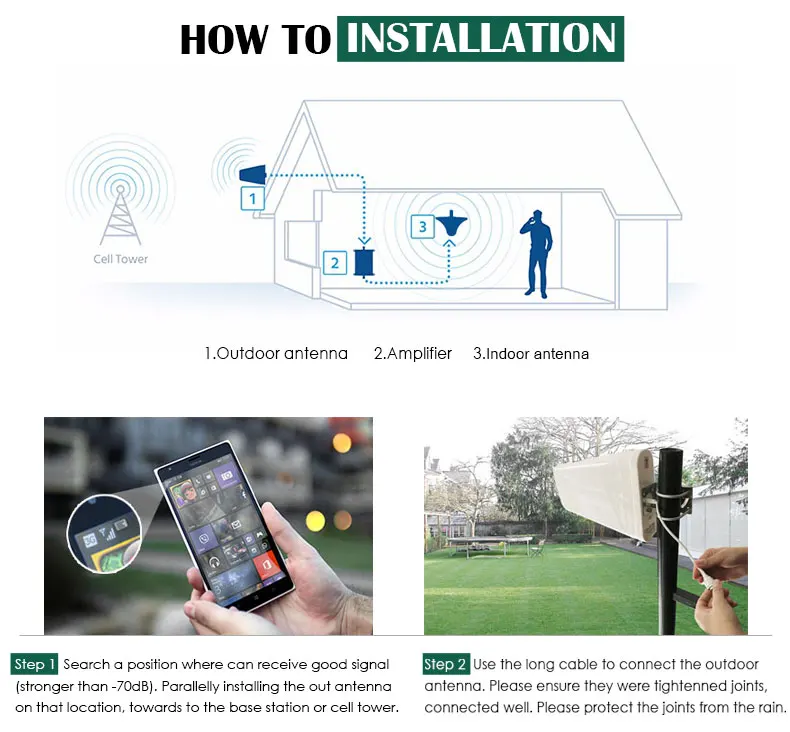 HOW TO INSTALLATION

Cell Tower

1

2

3

1.Outdoor antenna 2.Amplifier 3.Indoor antenna

Step 1 Search a position where can receive good signal (stronger than -70dB). Parallelly installing the out antenna on that location, towards to the base station or cell tower.

Step 2 Use the long cable to connect the outdoor antenna. Please ensure they were tightenned joints, connected well. Please protect the joints from the rain.