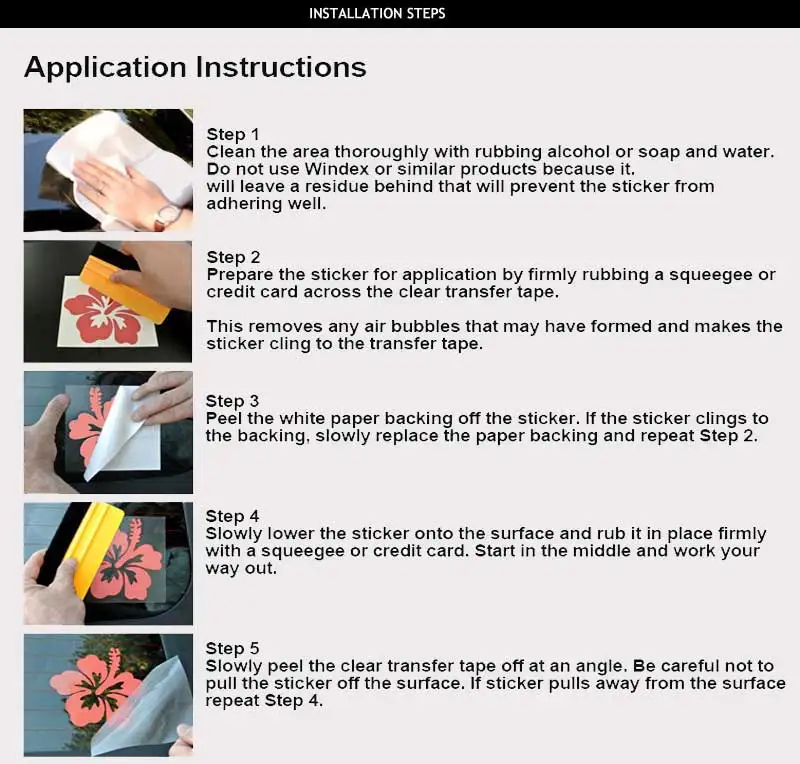 INSTALLATION STEPS

Application Instructions

Step 1
Clean the area thoroughly with rubbing alcohol or soap and water. Do not use Windex or similar products because it. will leave a residue behind that will prevent the sticker from adhering well.

Step 2
Prepare the sticker for application by firmly rubbing a squeegee or credit card across the clear transfer tape.

This removes any air bubbles that may have formed and makes the sticker cling to the transfer tape.

Step 3
Peel the white paper backing off the sticker. If the sticker clings to the backing, slowly replace the paper backing and repeat Step 2.

Step 4
Slowly lower the sticker onto the surface and rub it in place firmly with a squeegee or credit card. Start in the middle and work your way out.

Step 5
Slowly peel the clear transfer tape off at an angle. Be careful not to pull the sticker off the surface. If sticker pulls away from the surface repeat Step 4.