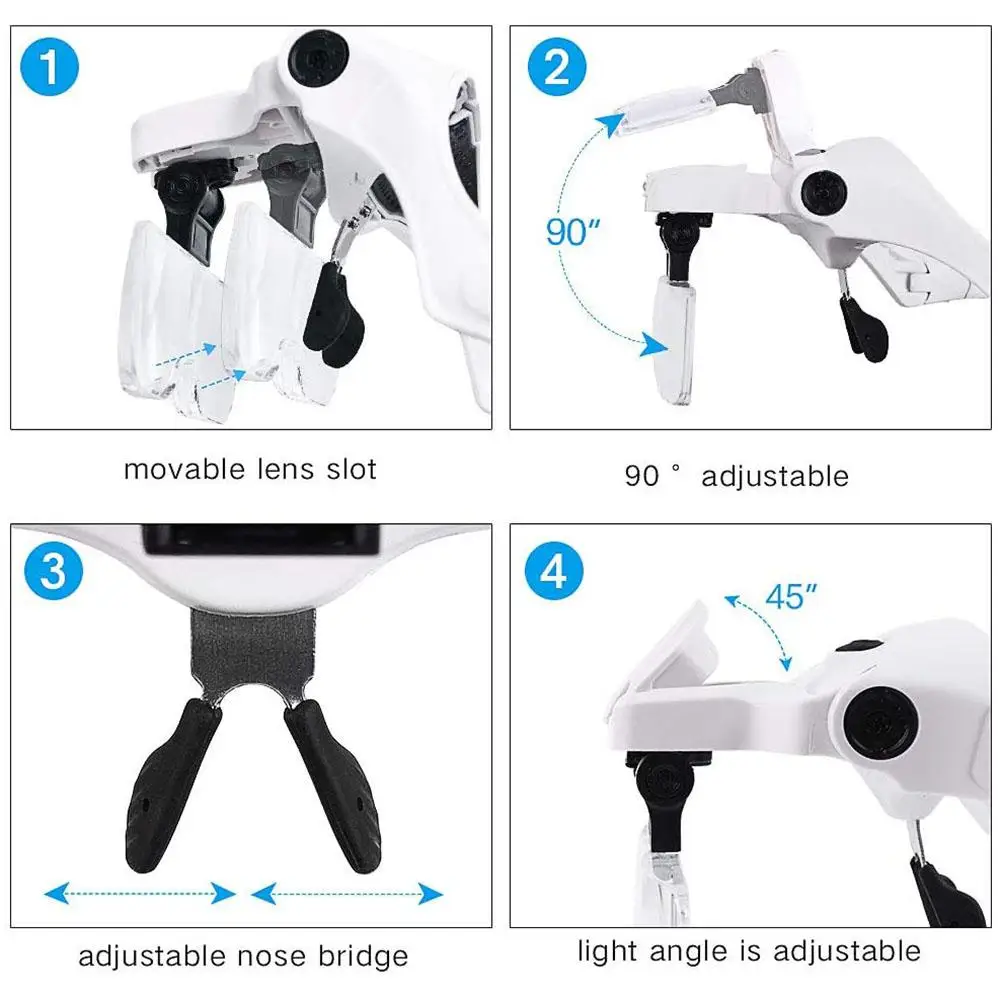 1

movable lens slot

2

90″

90 ° adjustable

3

adjustable nose bridge

4

45″

light angle is adjustable