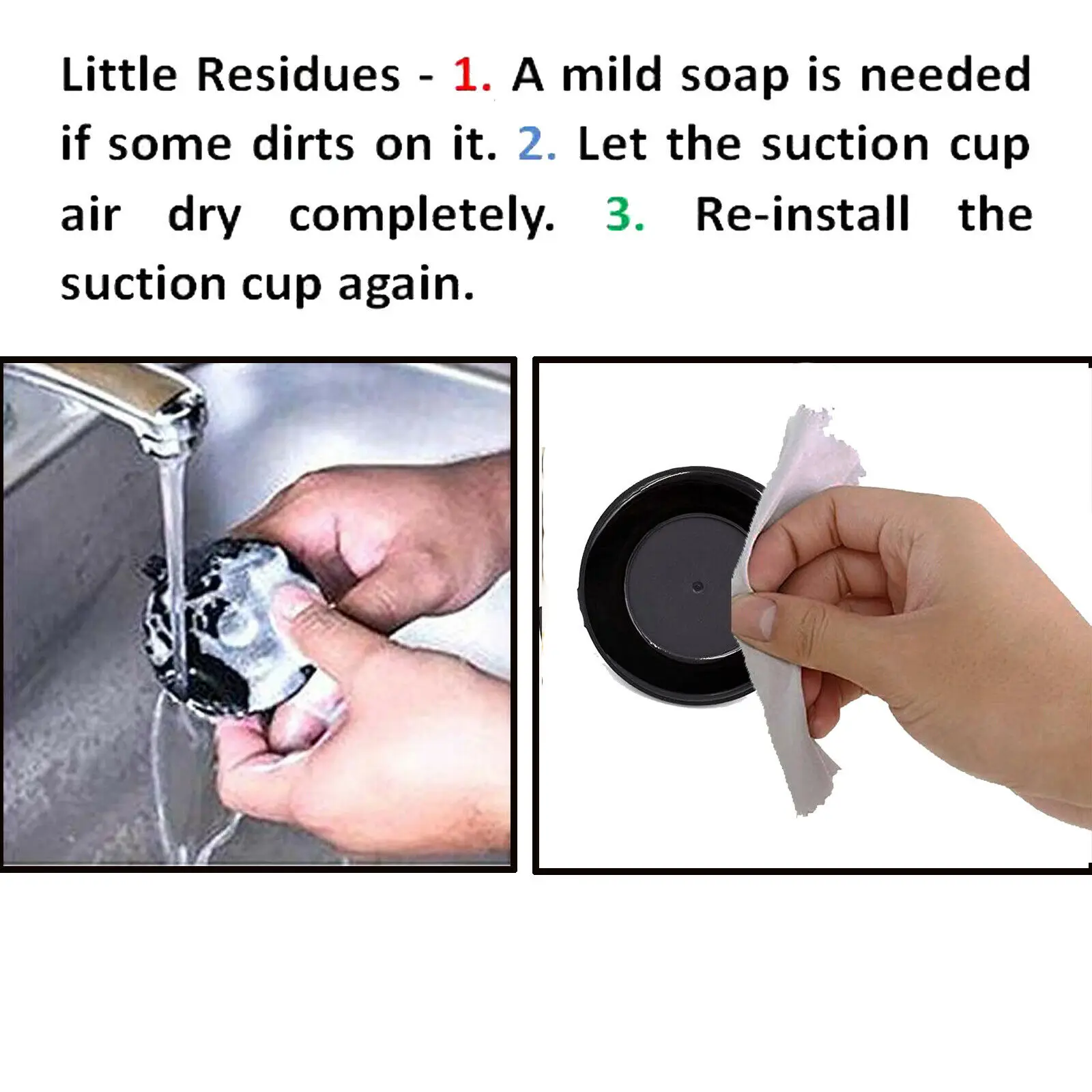 Little Residues - 1. A mild soap is needed if some dirts on it. 2. Let the suction cup air dry completely. 3. Re-install the suction cup again.