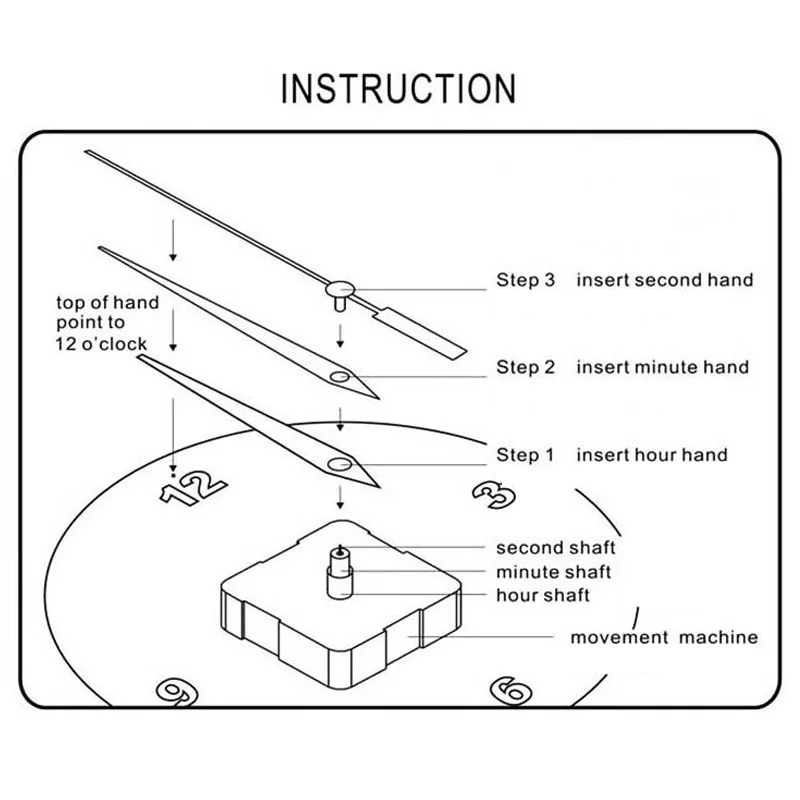 INSTRUCTION

top of hand point to 12 o'clock

Step 3 insert second hand

Step 2 insert minute hand

Step 1 insert hour hand

12

3

second shaft

minute shaft

hour shaft

movement machine

9

6