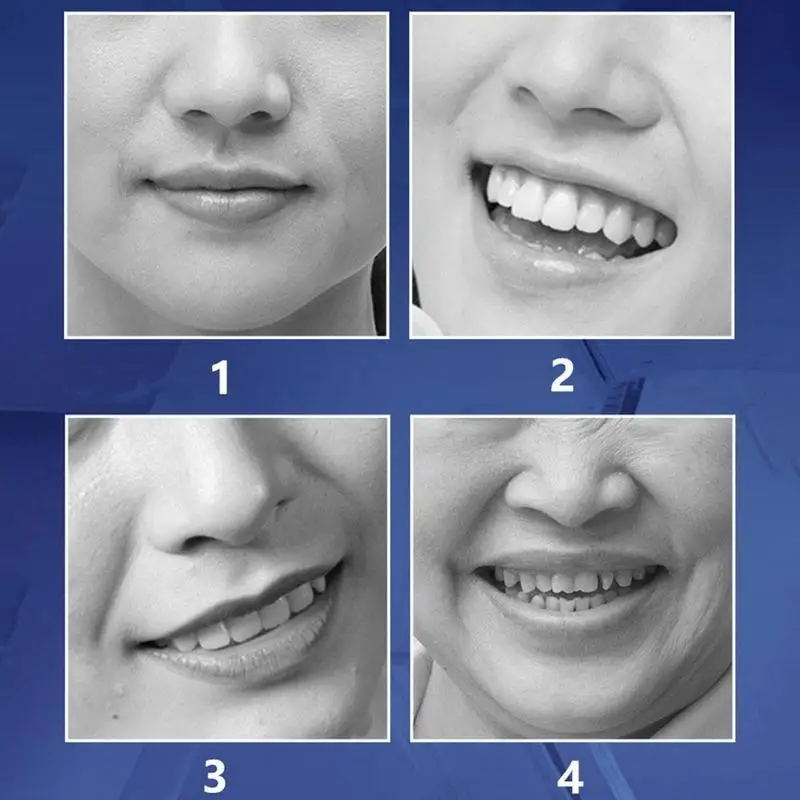 1

2

3

4