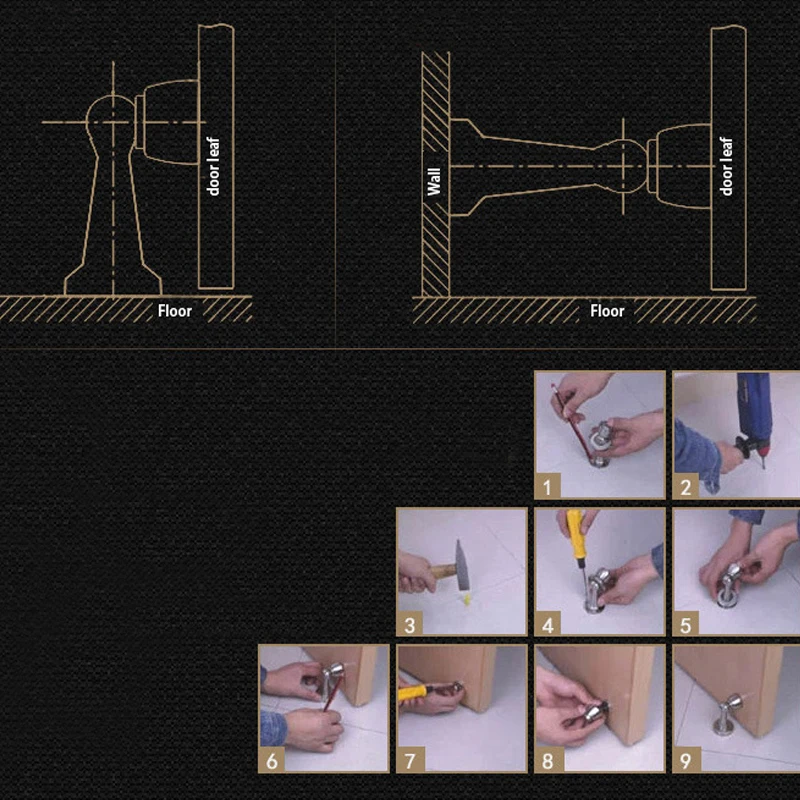 door leaf

Floor

Wall

door leaf

Floor

1
2
3
4
5
6
7
8
9